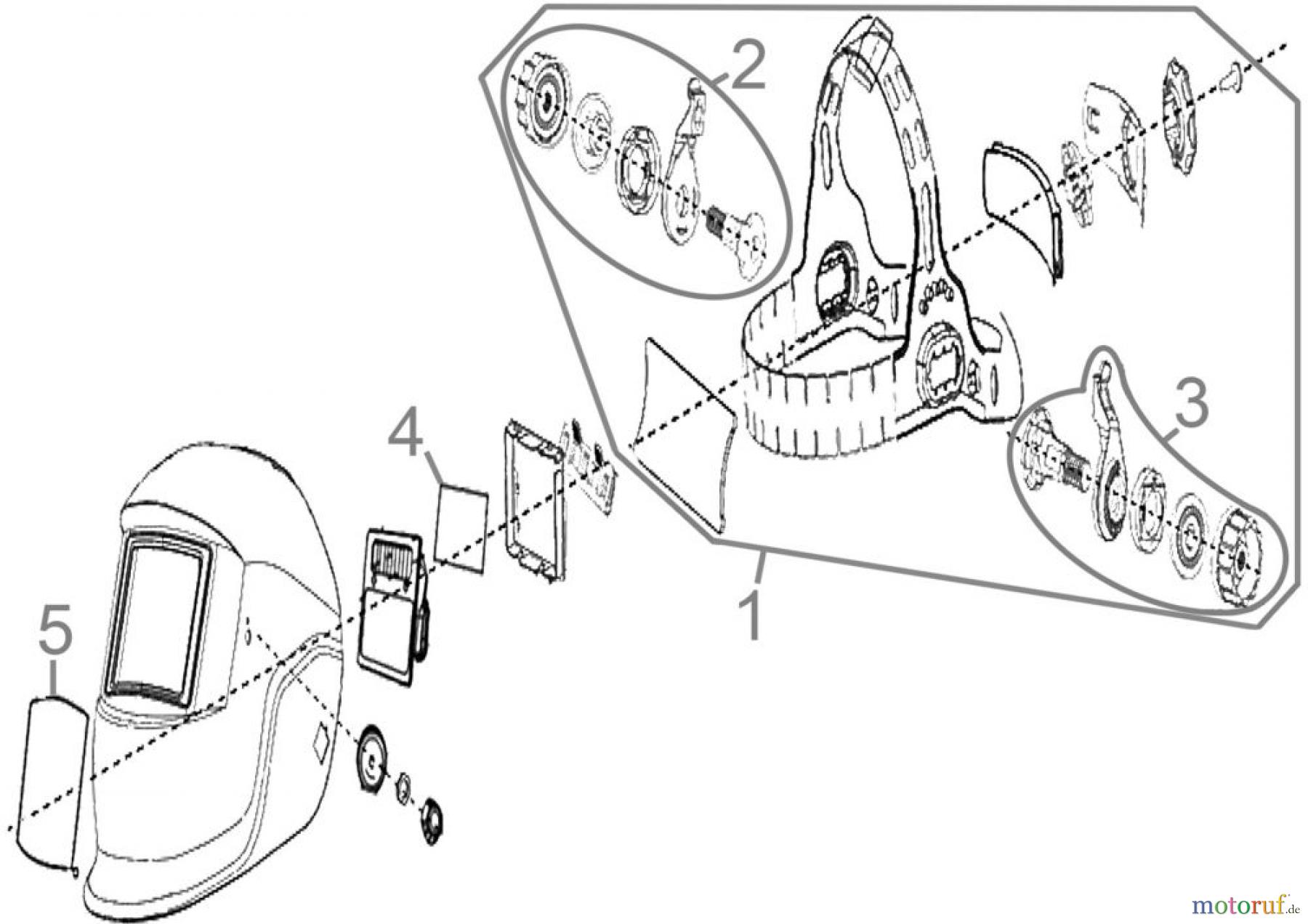 2
3
4
1
5
motoruf.de