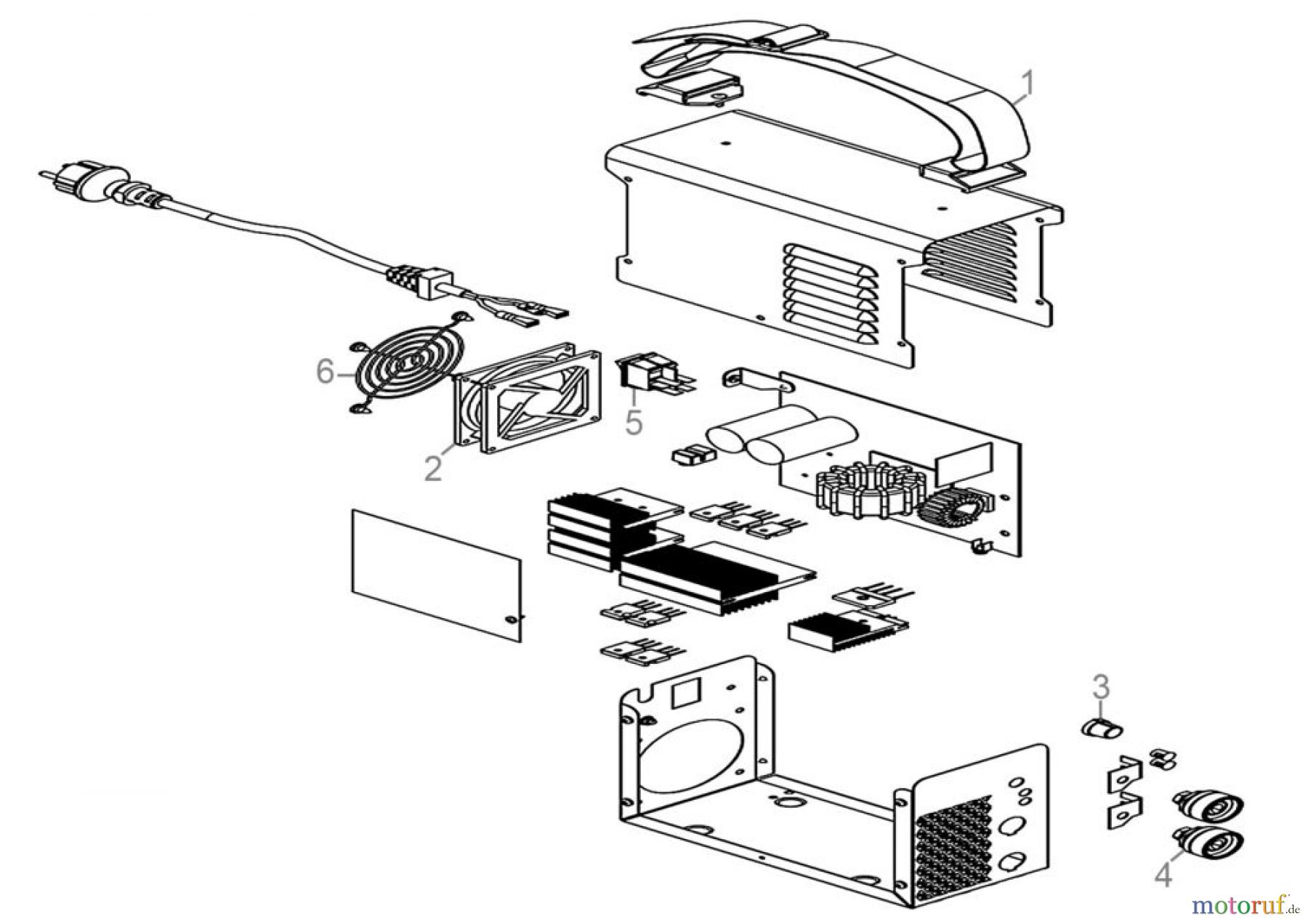 1
6
5
2
3
4
motoruf.de