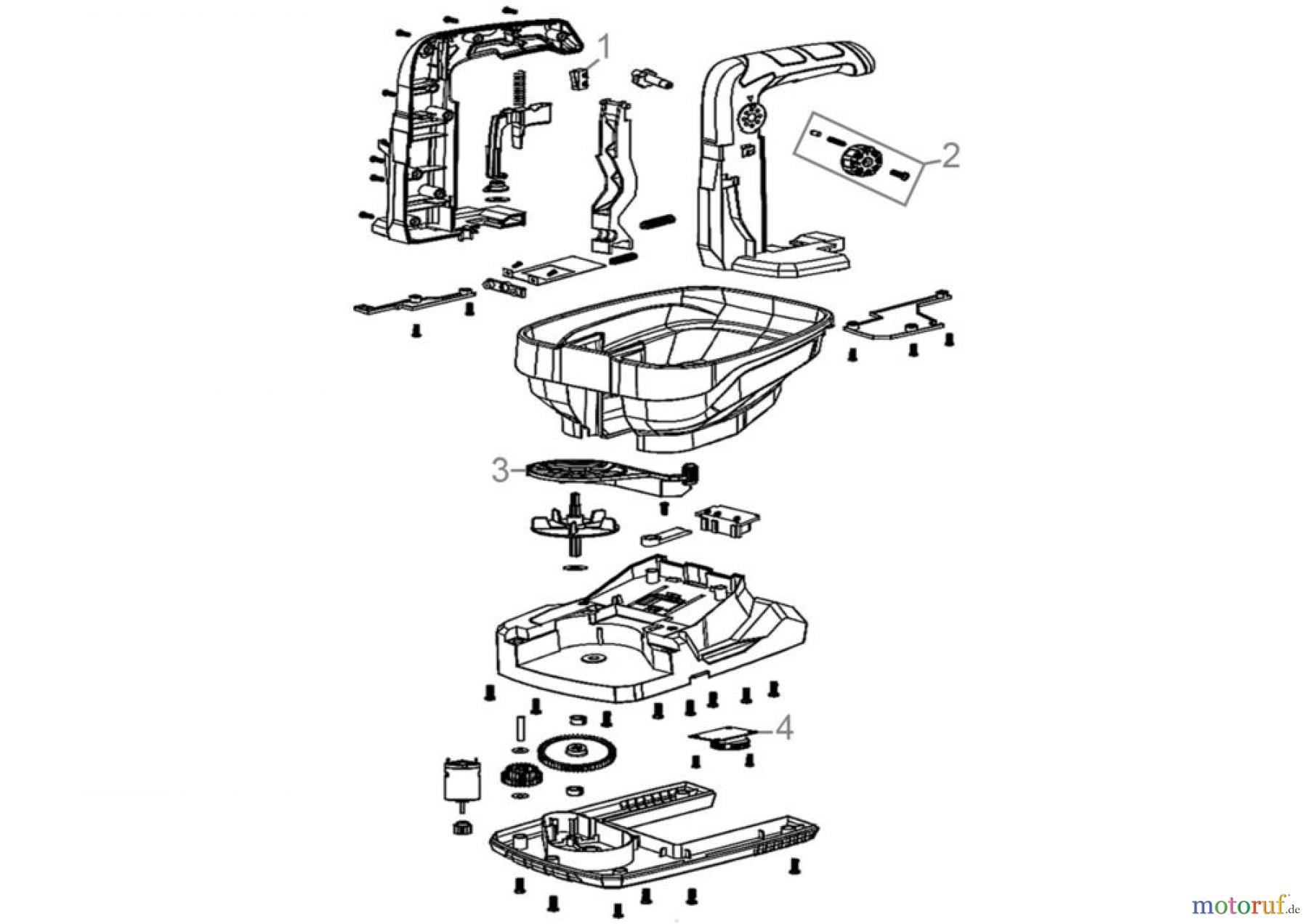 1

2

3

4

motoruf.de