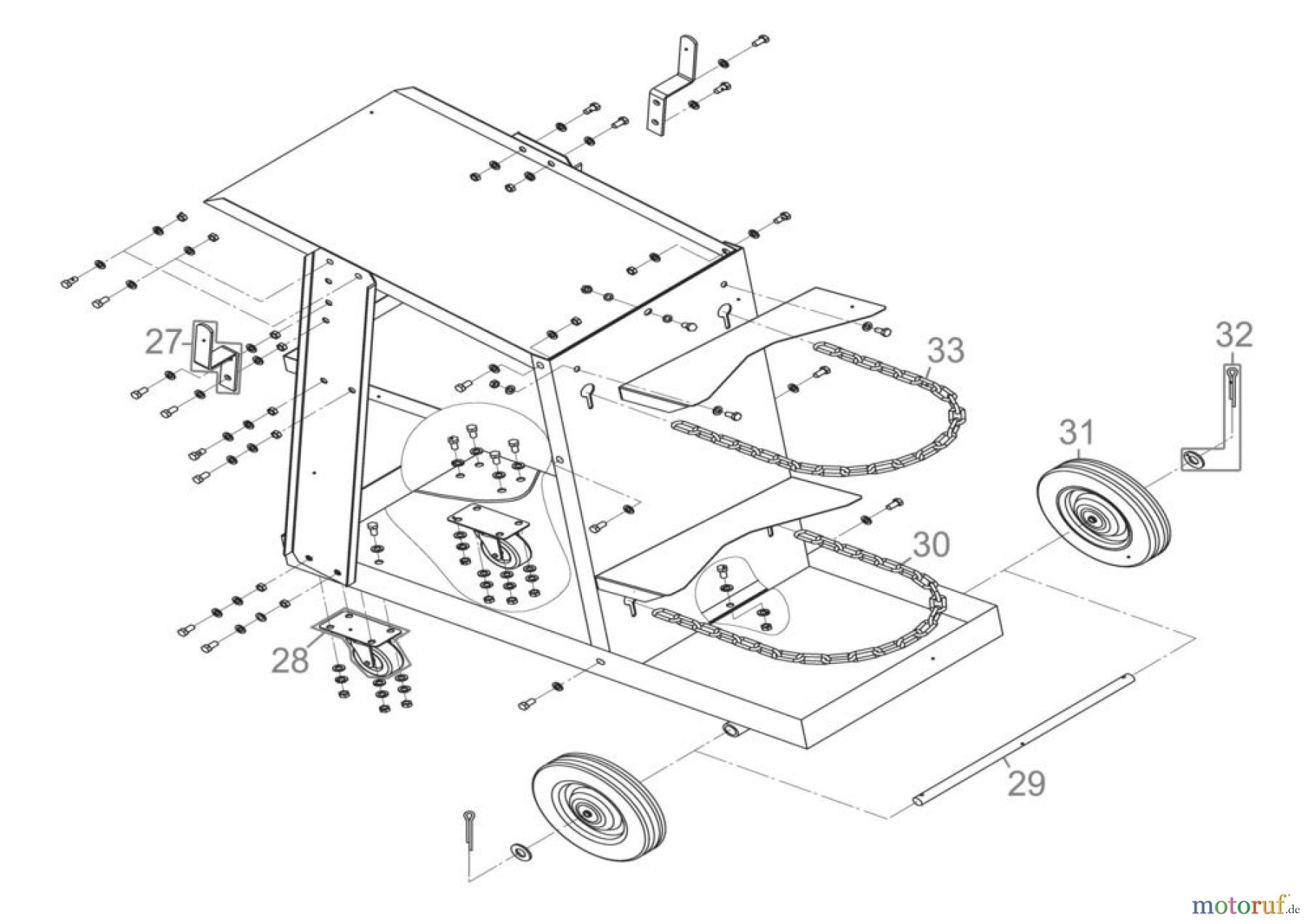 27
33
32
31
30
28
29
motoruf.de