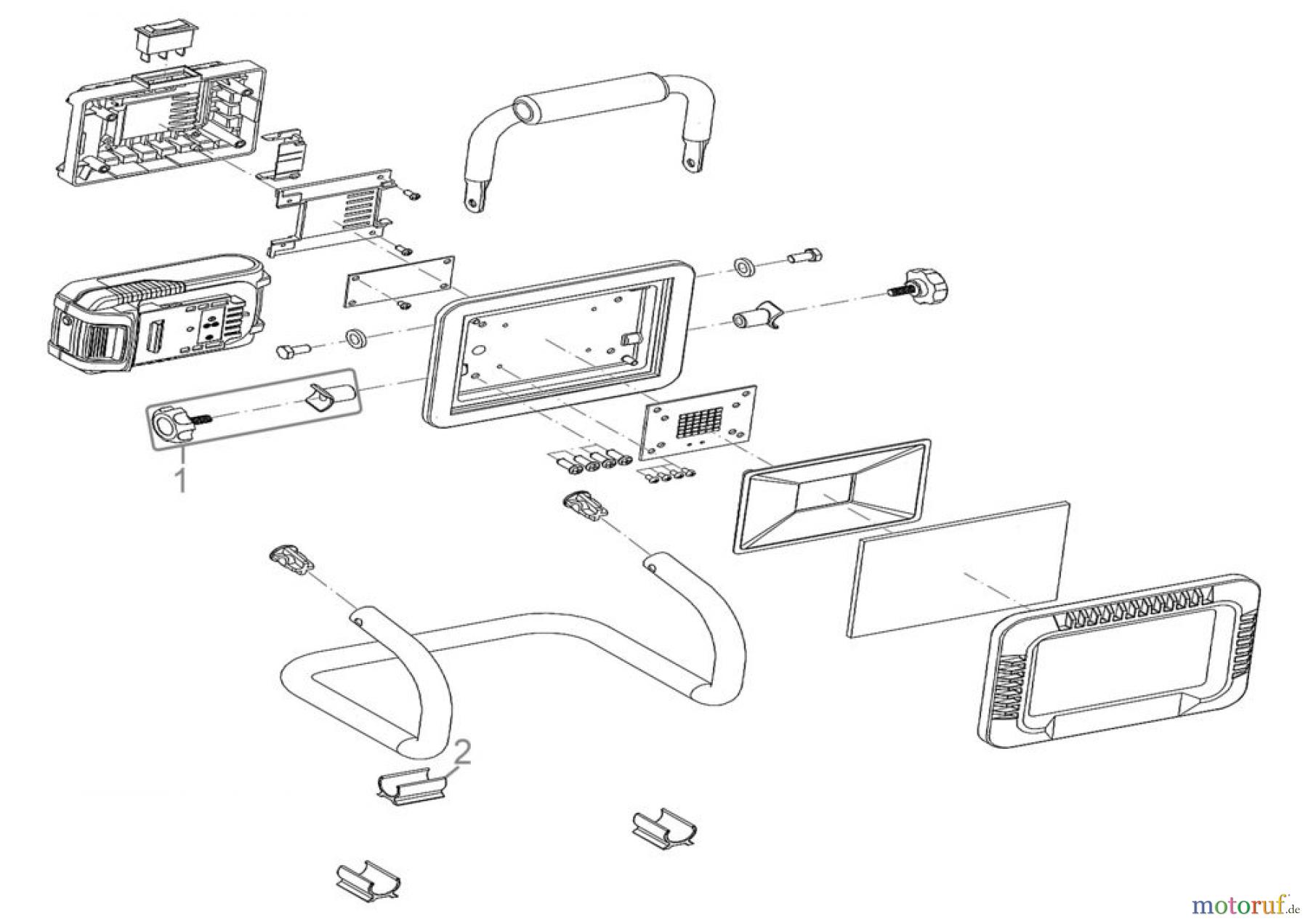 1

2

motoruf.de