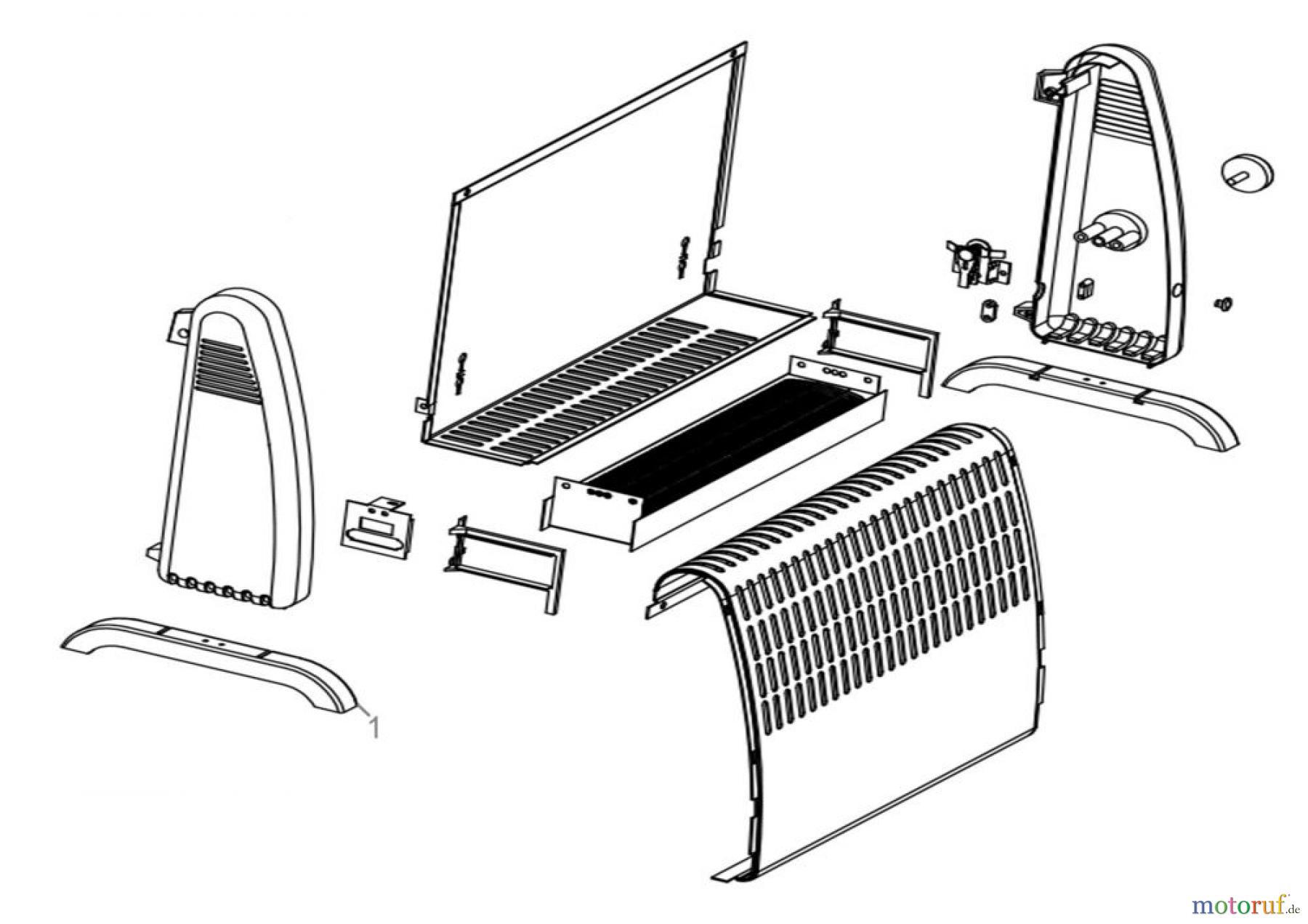 1

motoruf.de