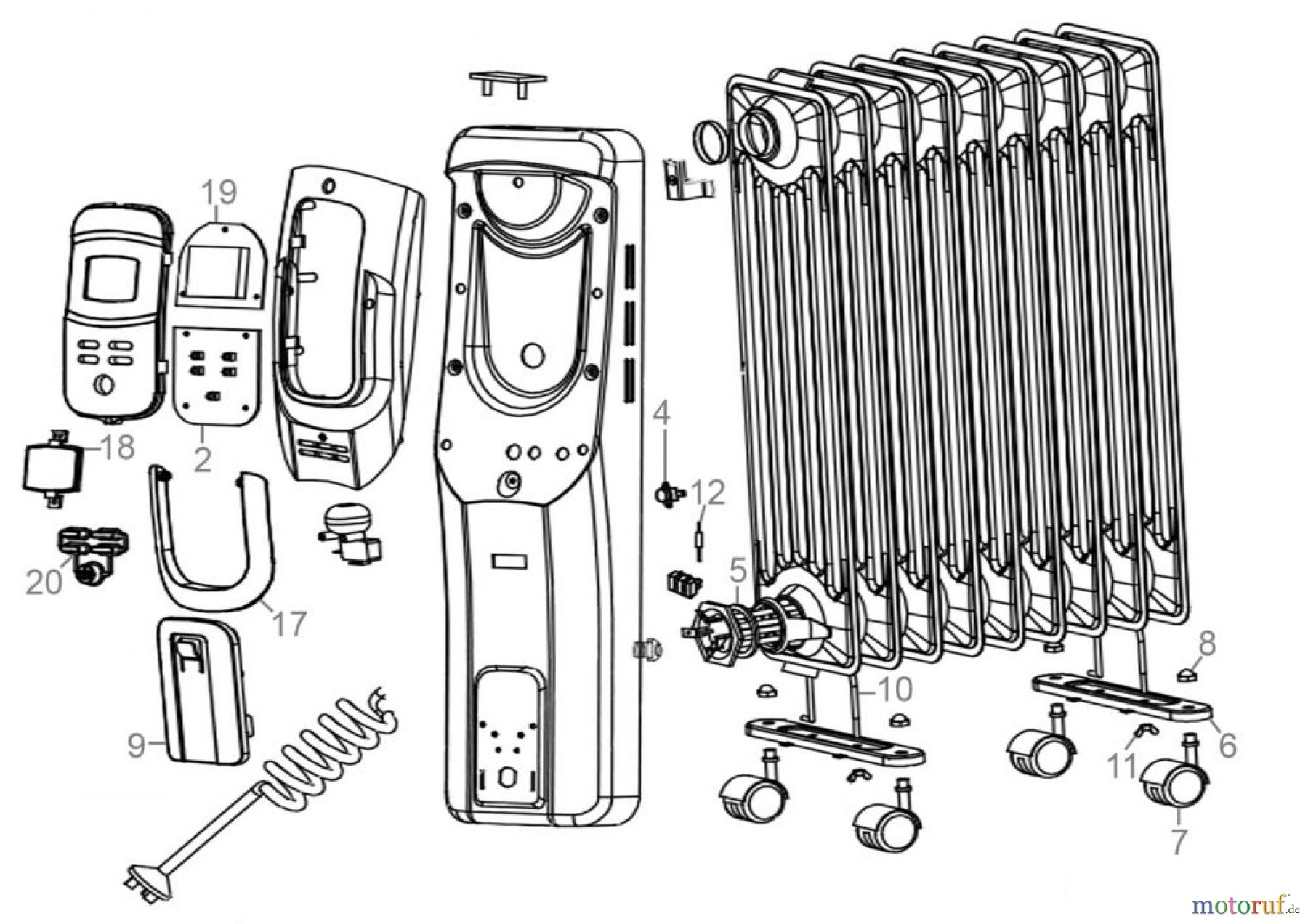 19
18
2
20
17
9
4
12
5
10
8
6
11
7
motoruf.de