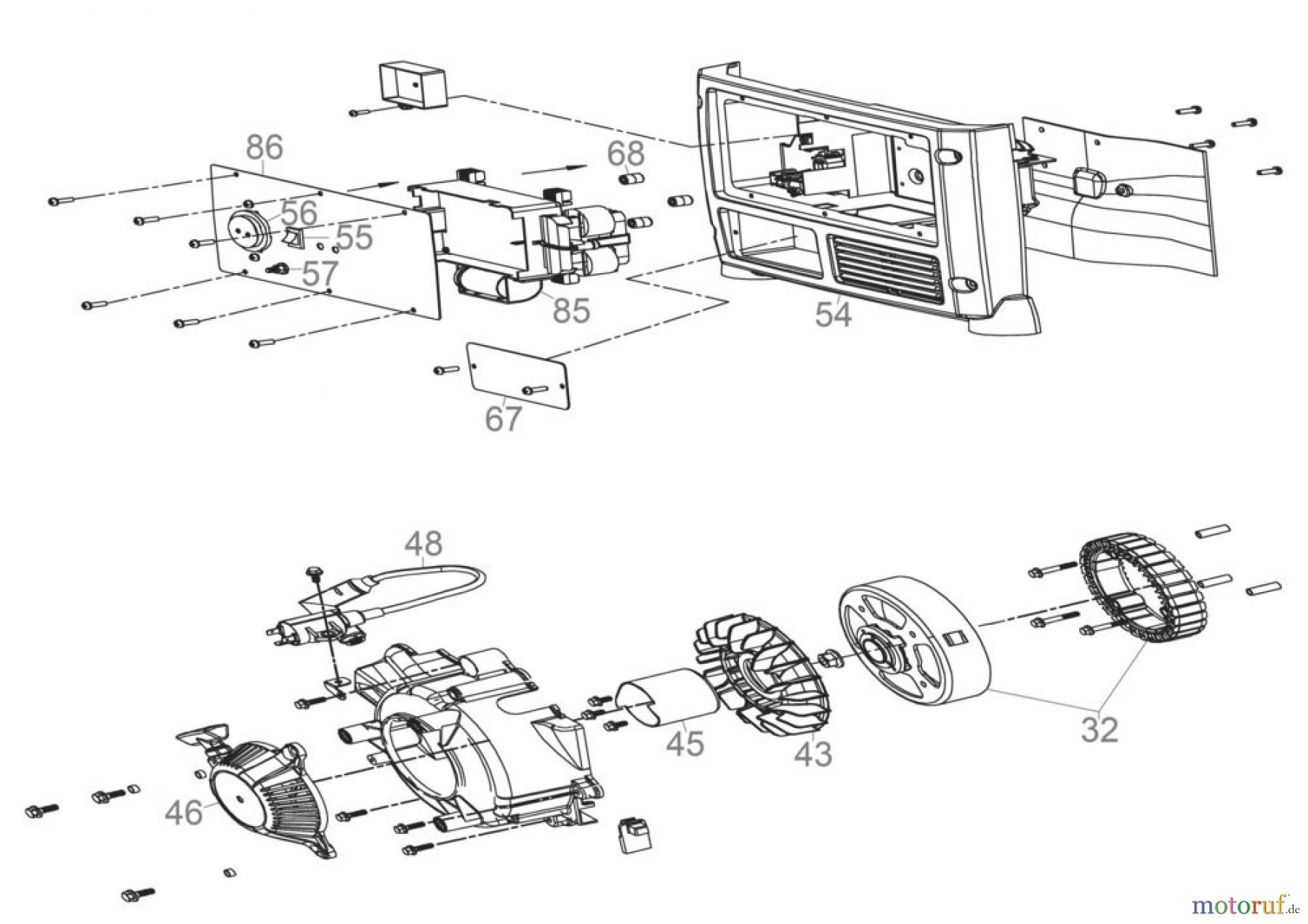 86
68
56
55
57
85
54
67
48
45
43
32
46
motoruf.de