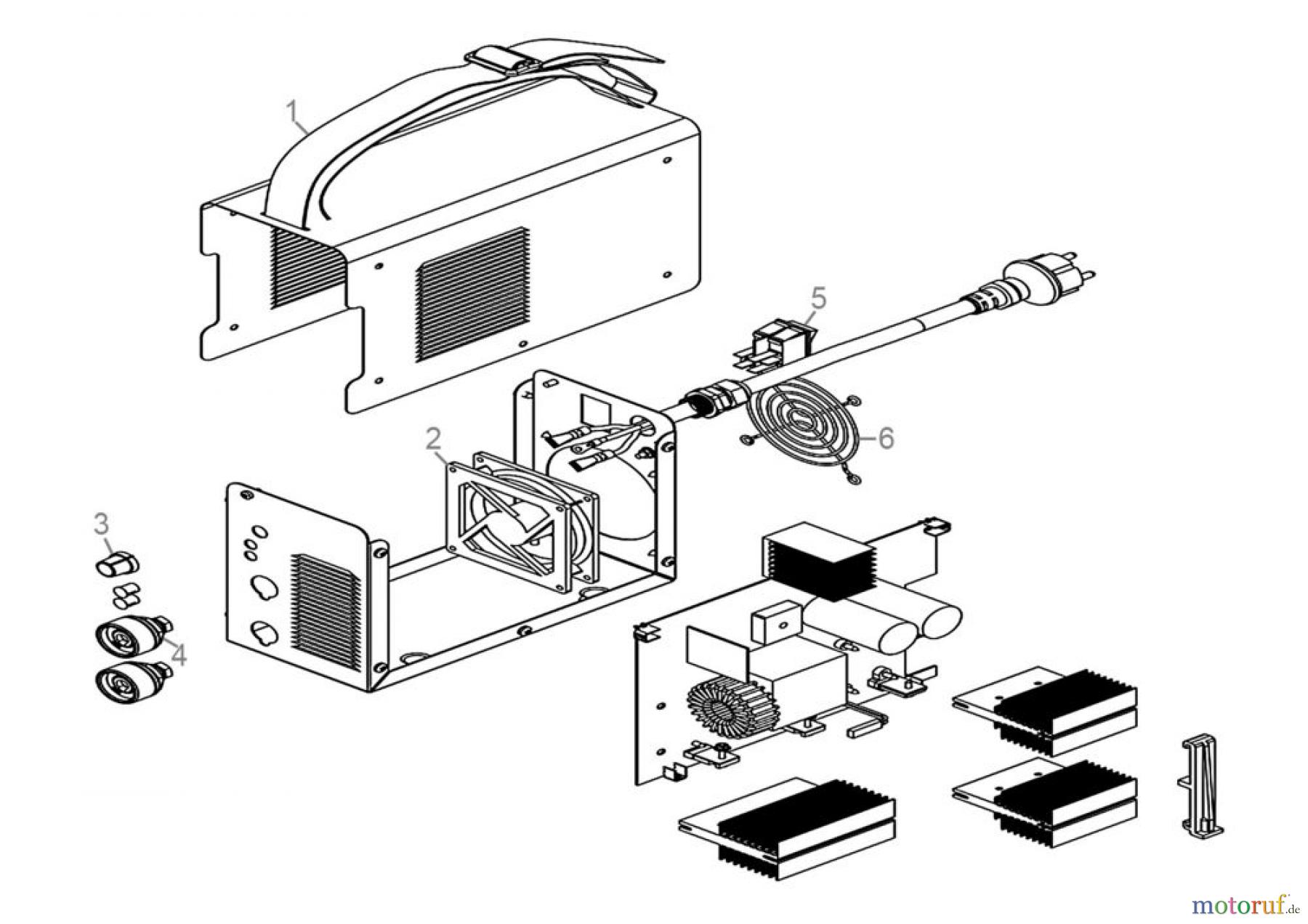 1
5
2
6
3
4
motoruf.de