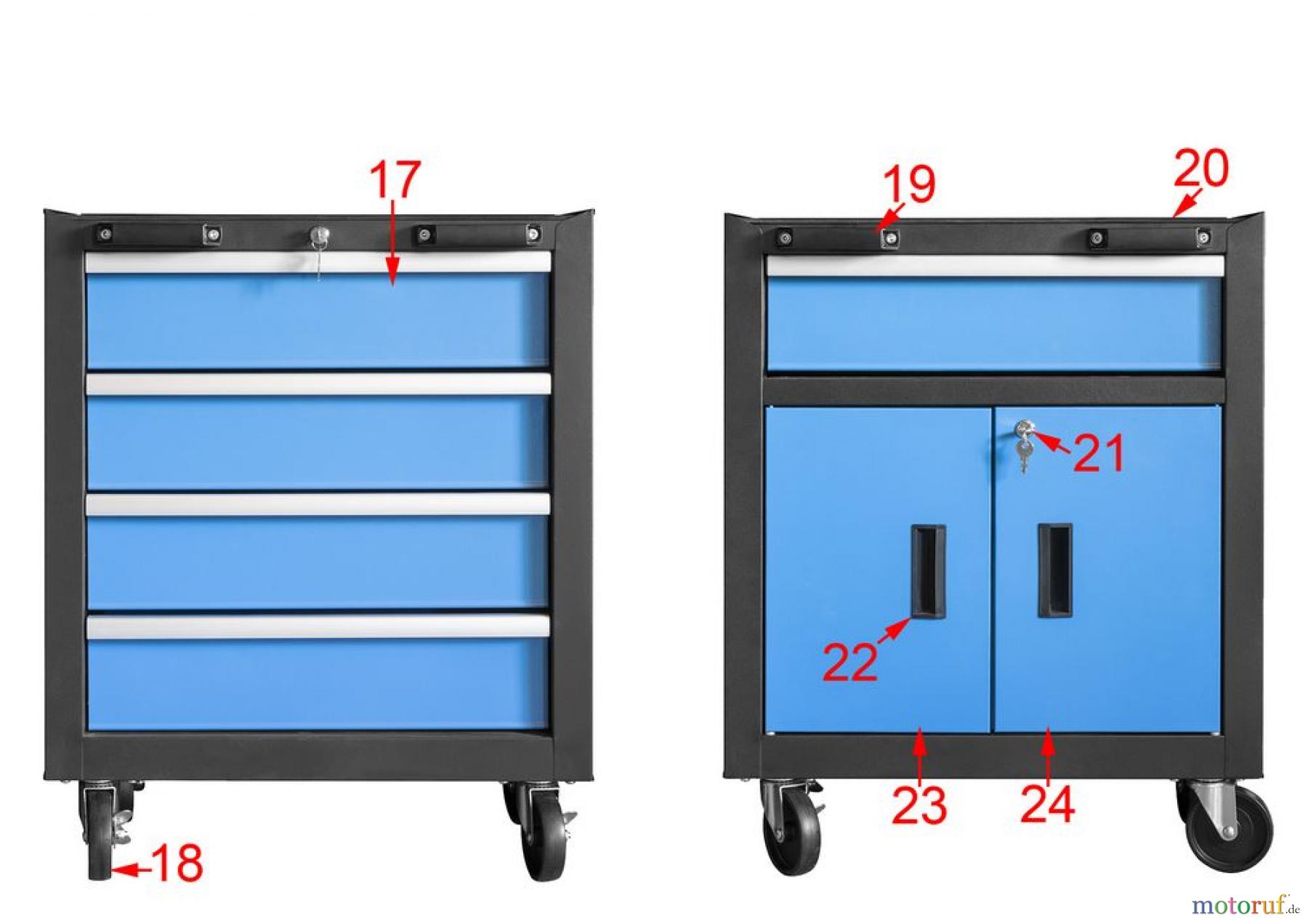 17

18

19

20

21

22

23

24

motoruf.de