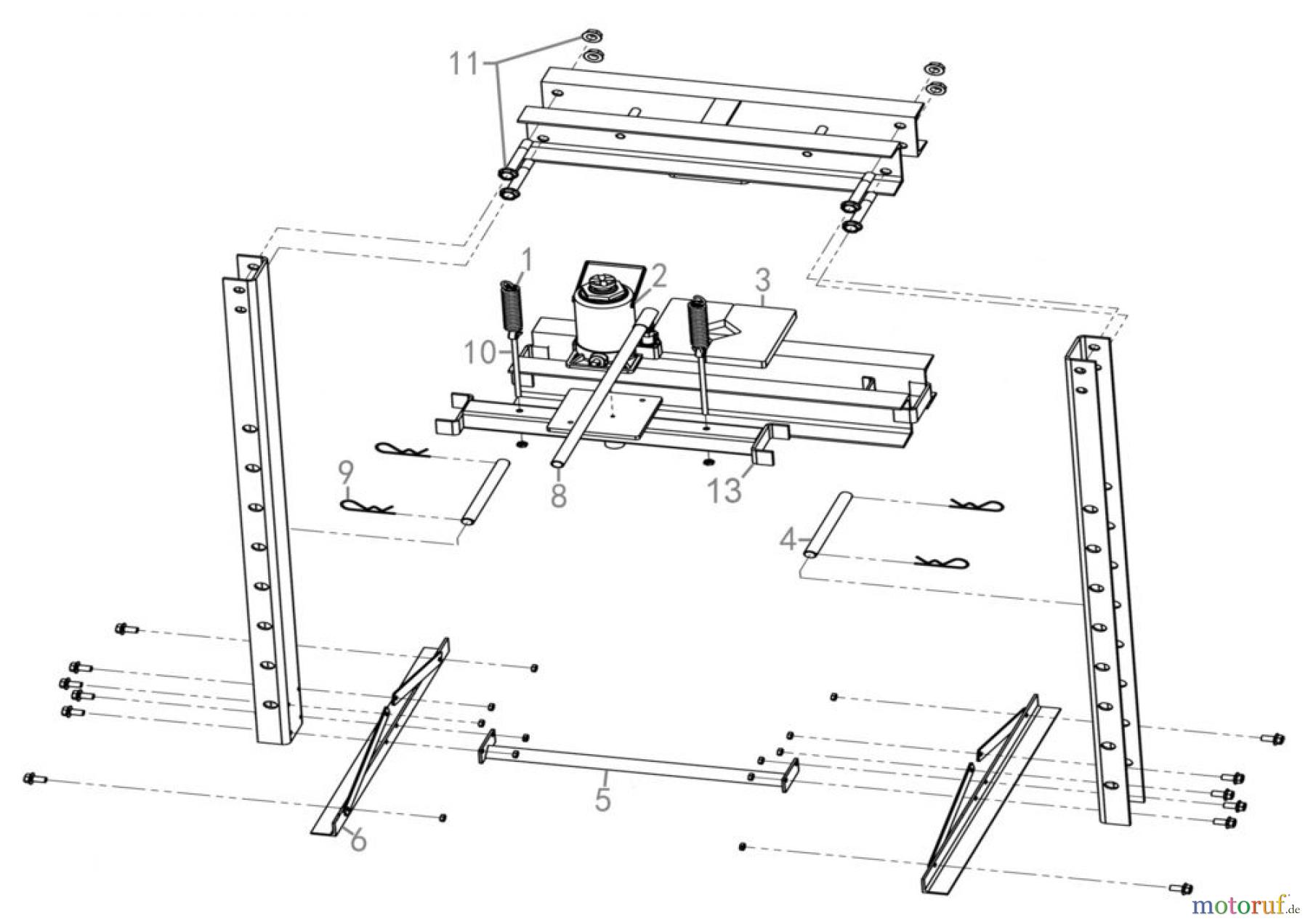 11
1
2
3
10
9
8
13
4
5
6
motoruf.de