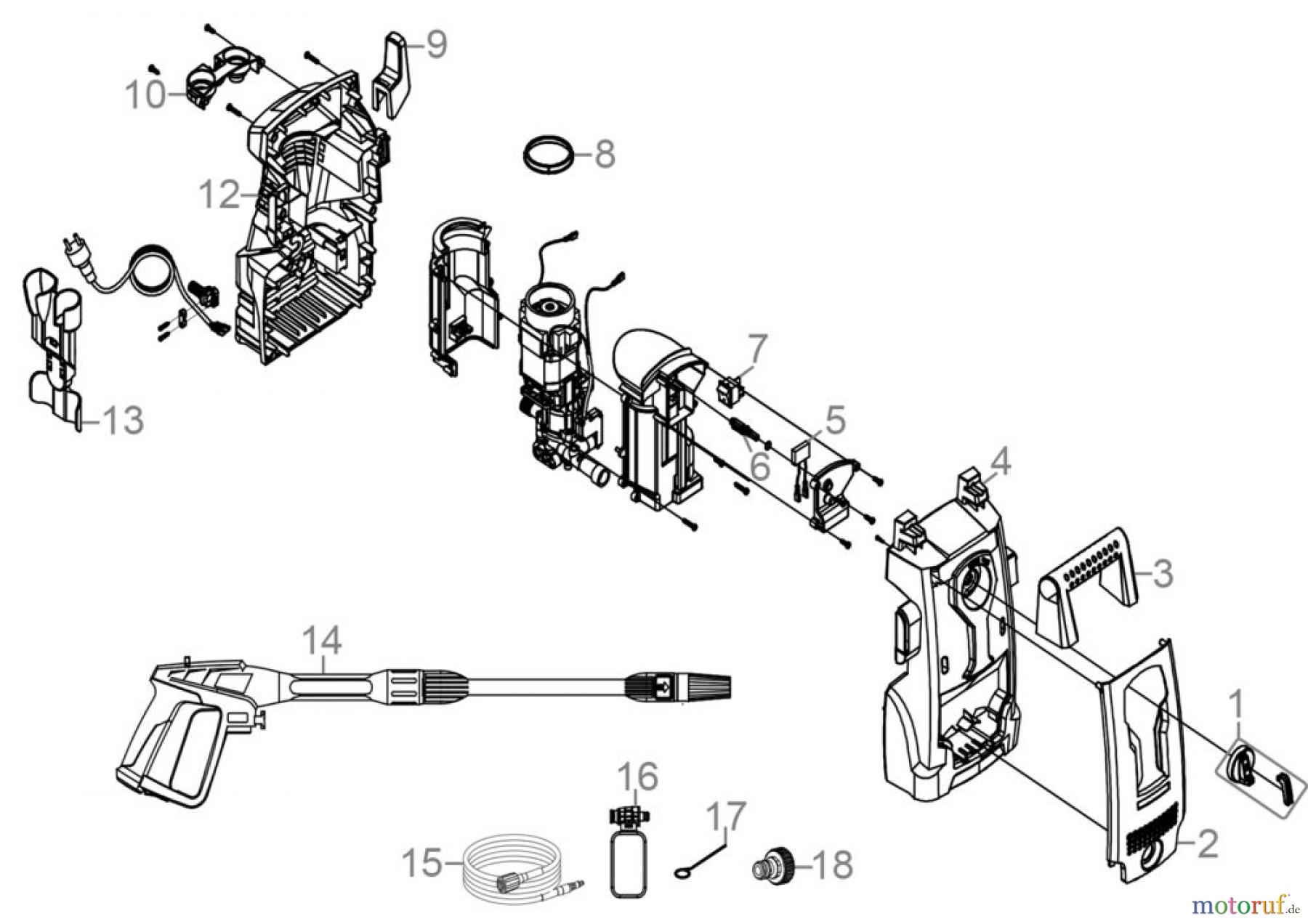 9
10
8
12
13
7
5
6
4
3
14
1
16
17
15
18
2
motoruf.de