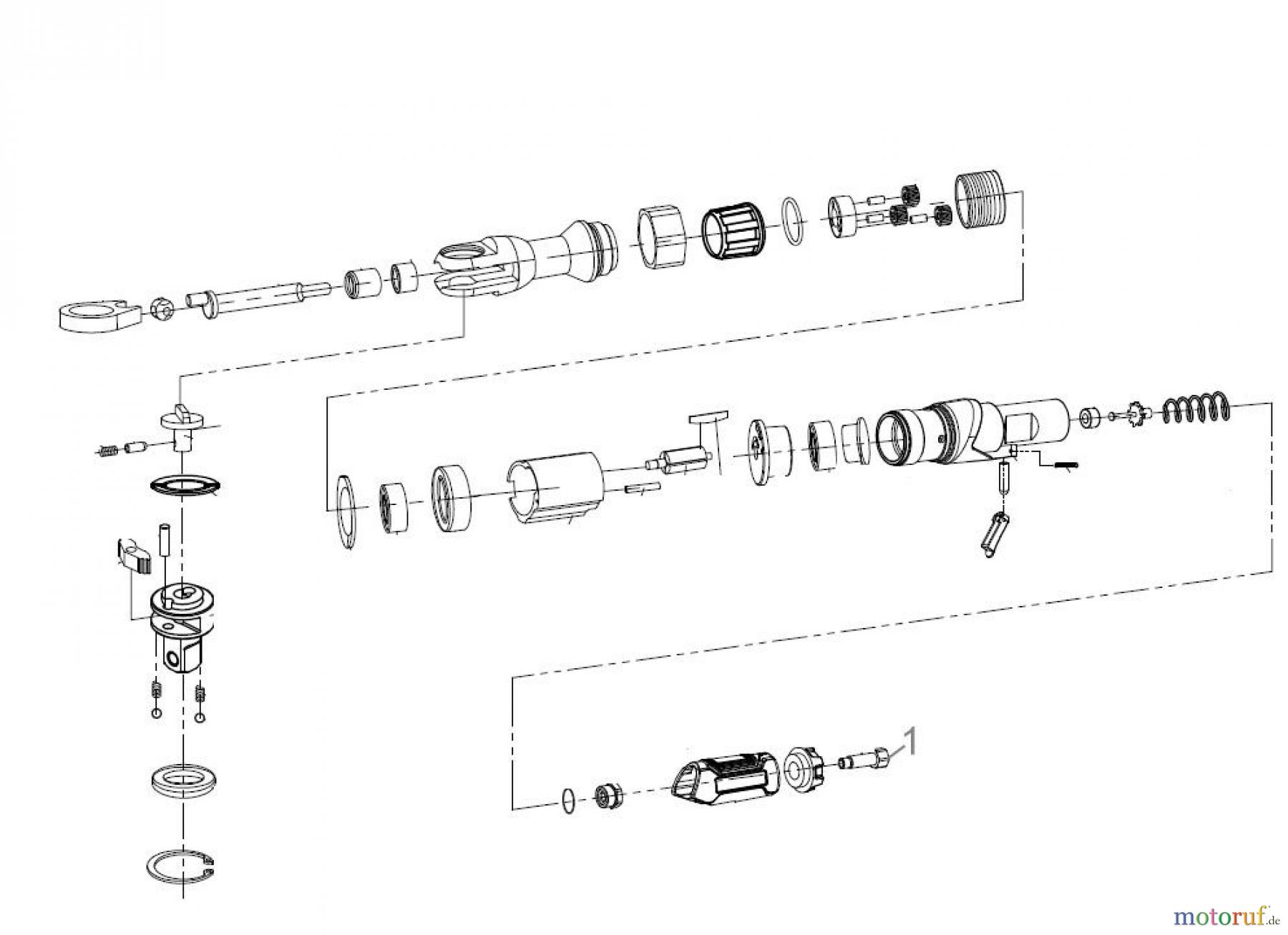 1

motoruf.de