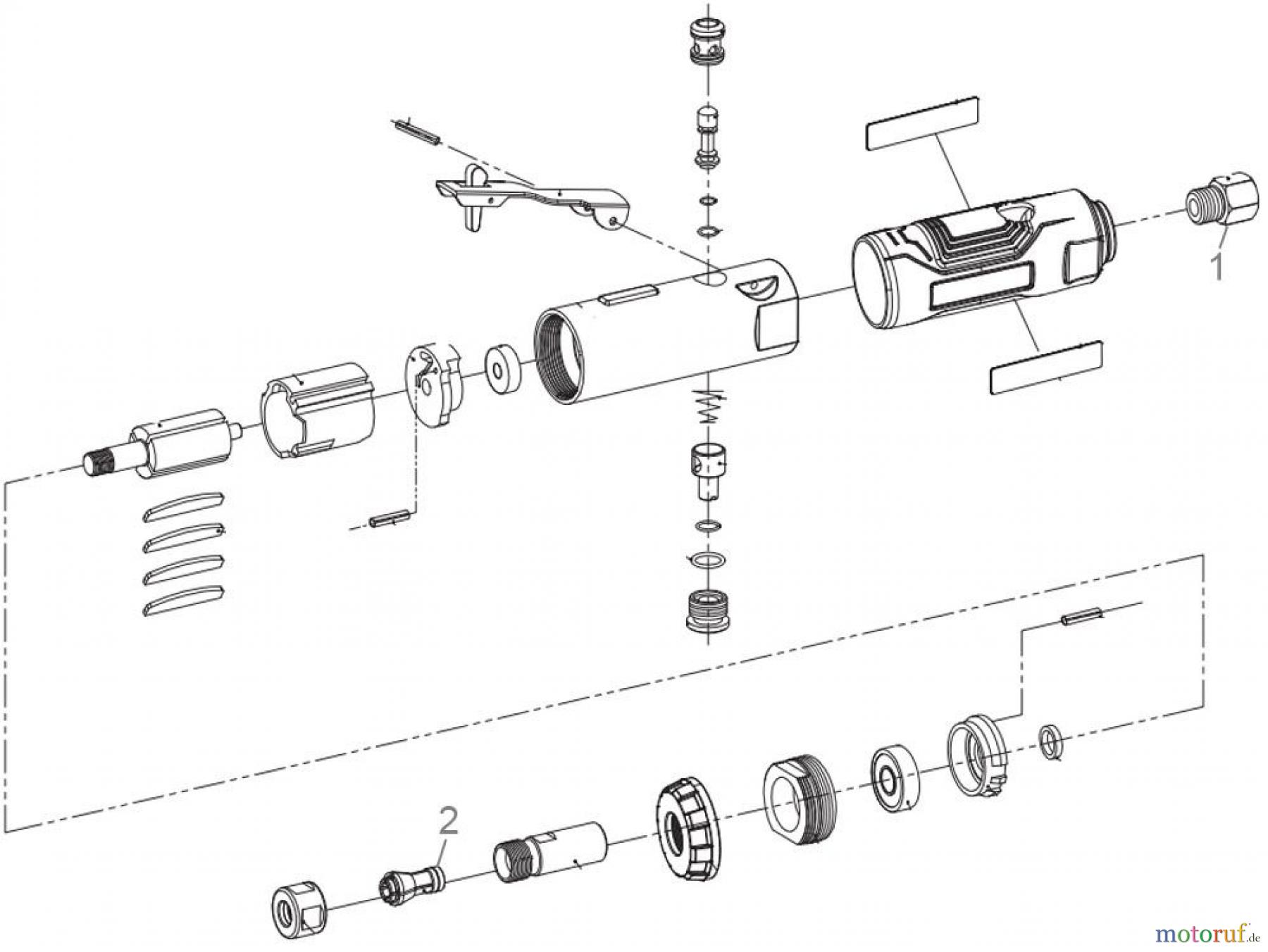 1

2

motoruf.de