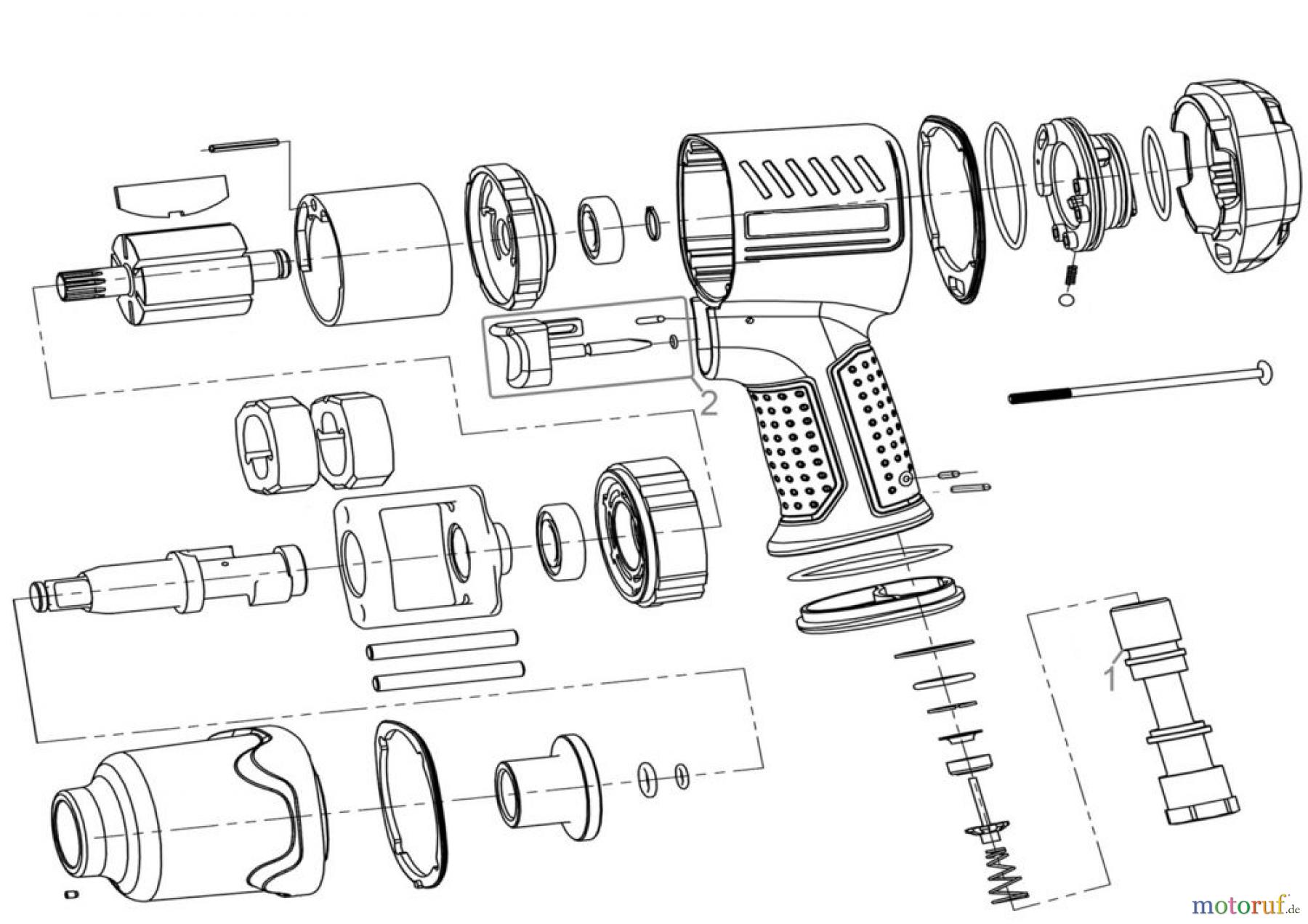 2

1

motoruf.de