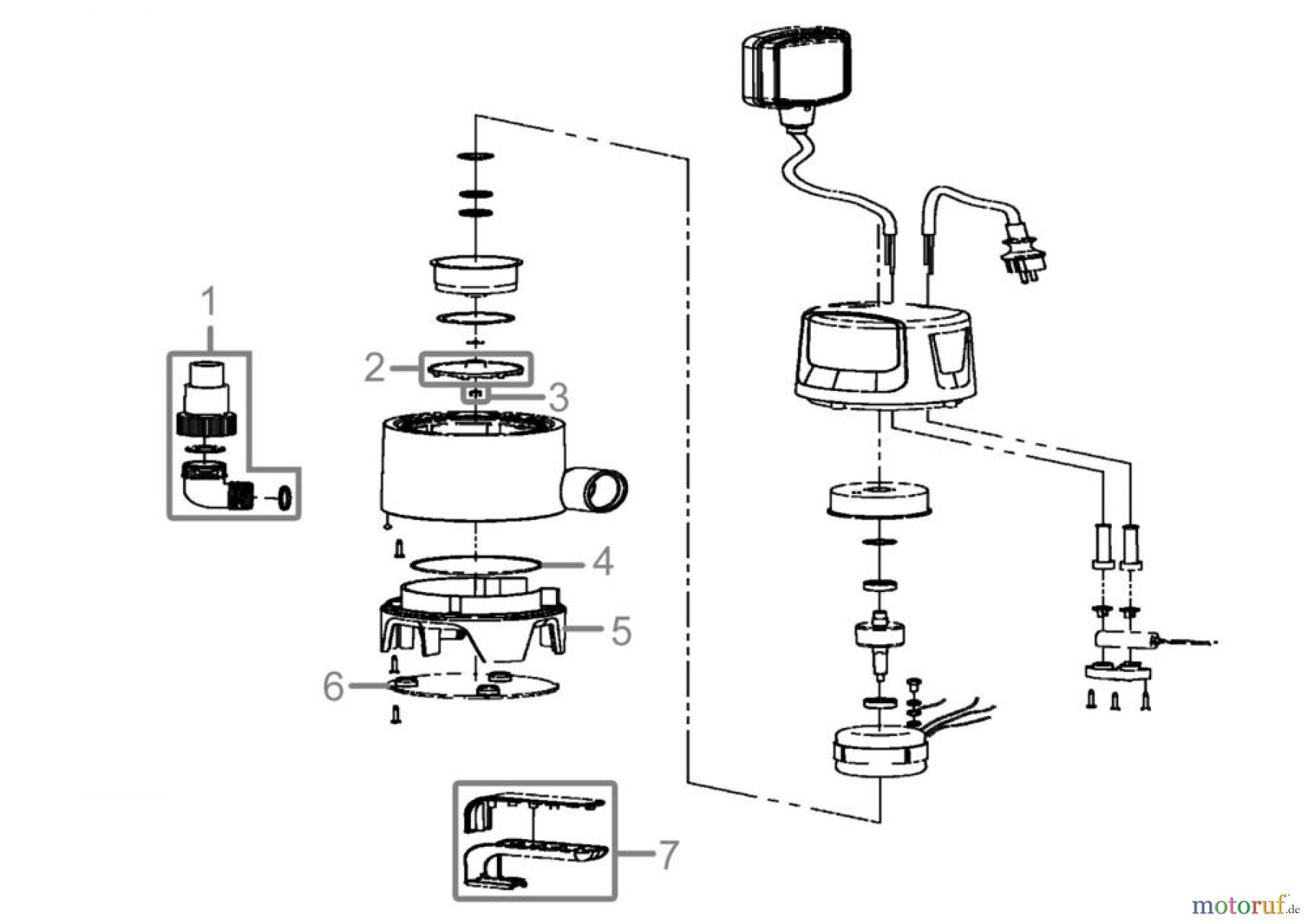 1
2
3
4
5
6
7
motoruf.de