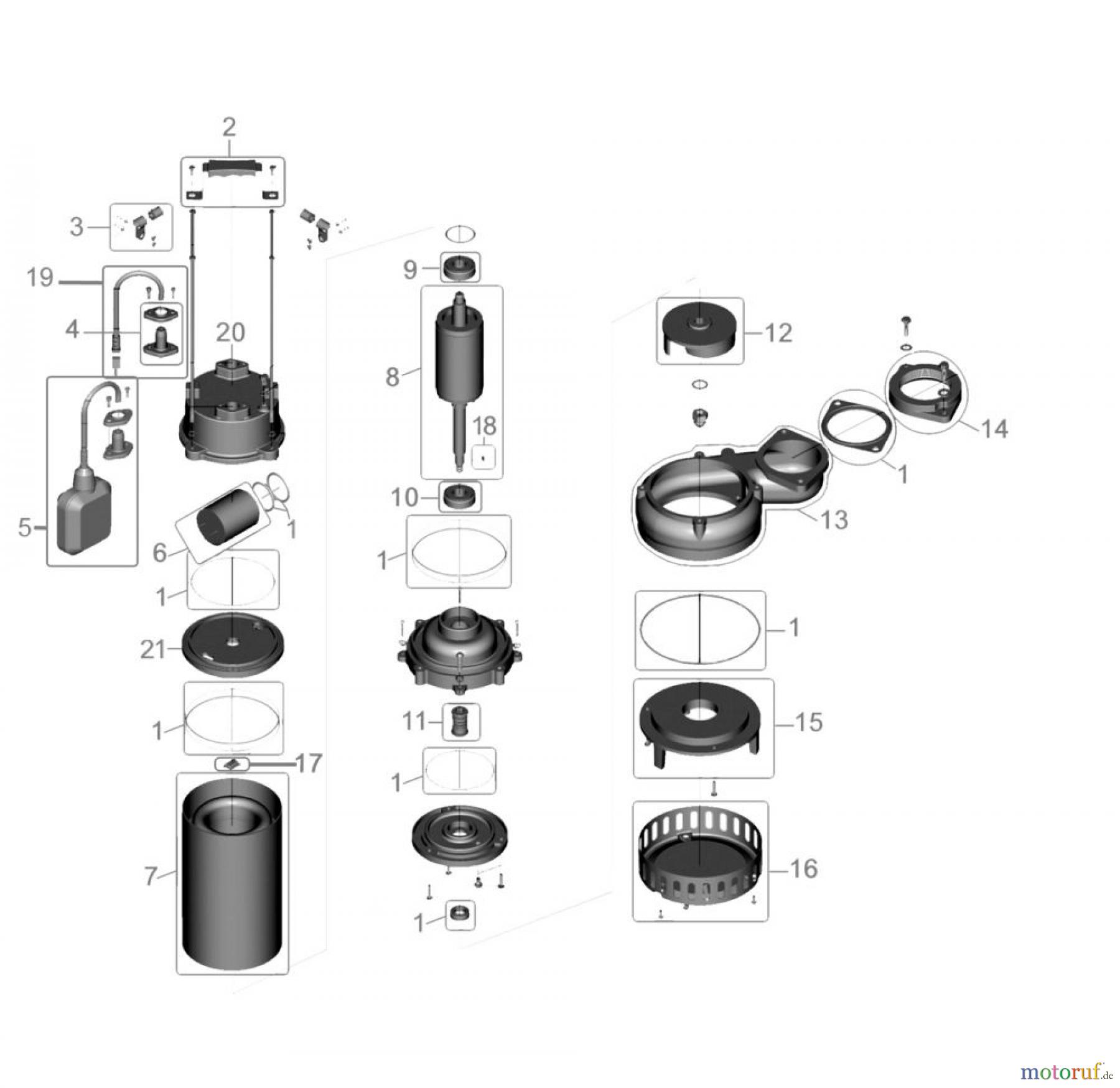 2
3
19
4
20
5
6
1
1
21
1
17
7
9
8
18
10
1
11
1
1
12
14
1
13
1
15
16
motoruf.de