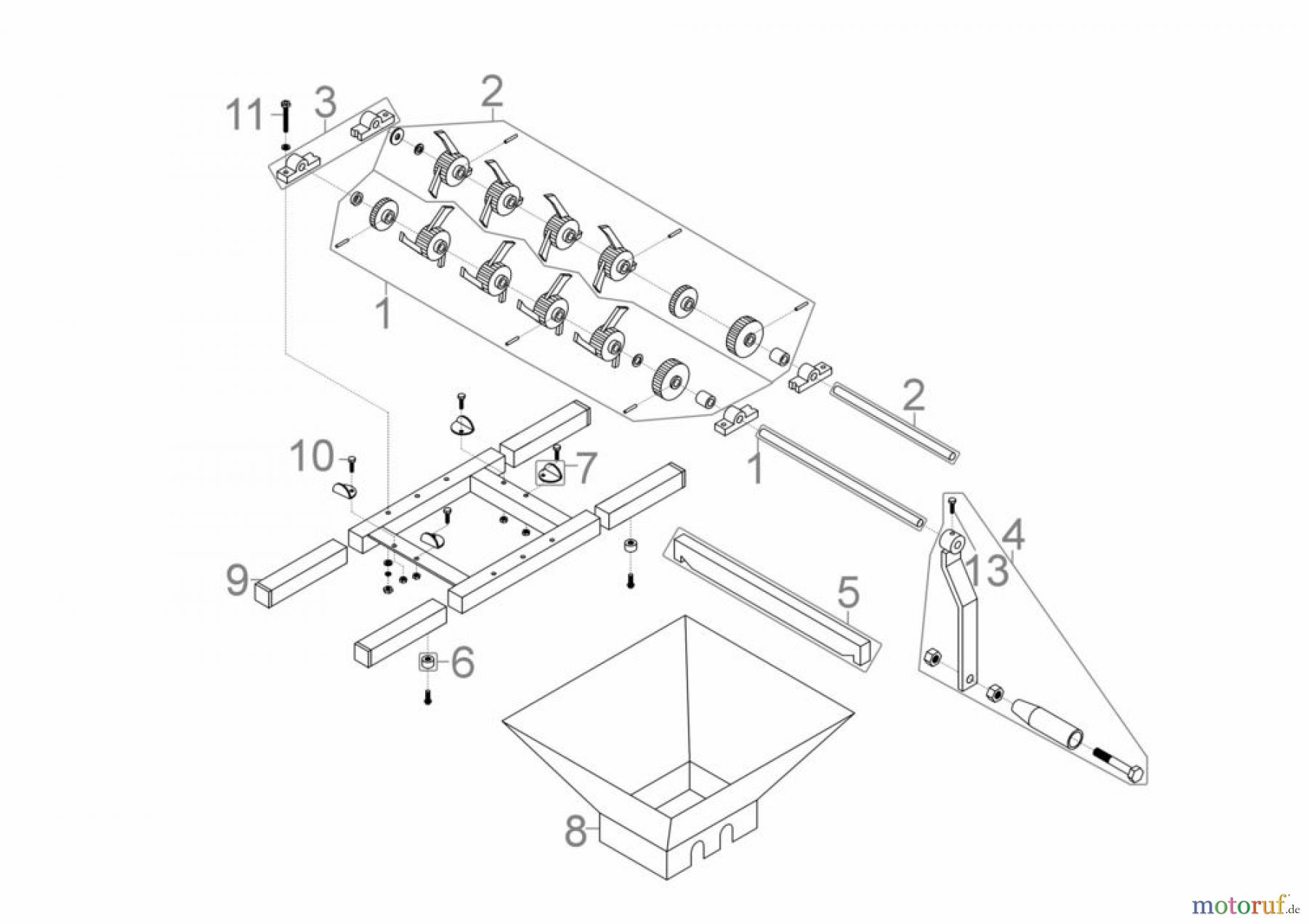 11
3
2
1
2
1
10
7
4
13
9
5
6
8
motoruf.de