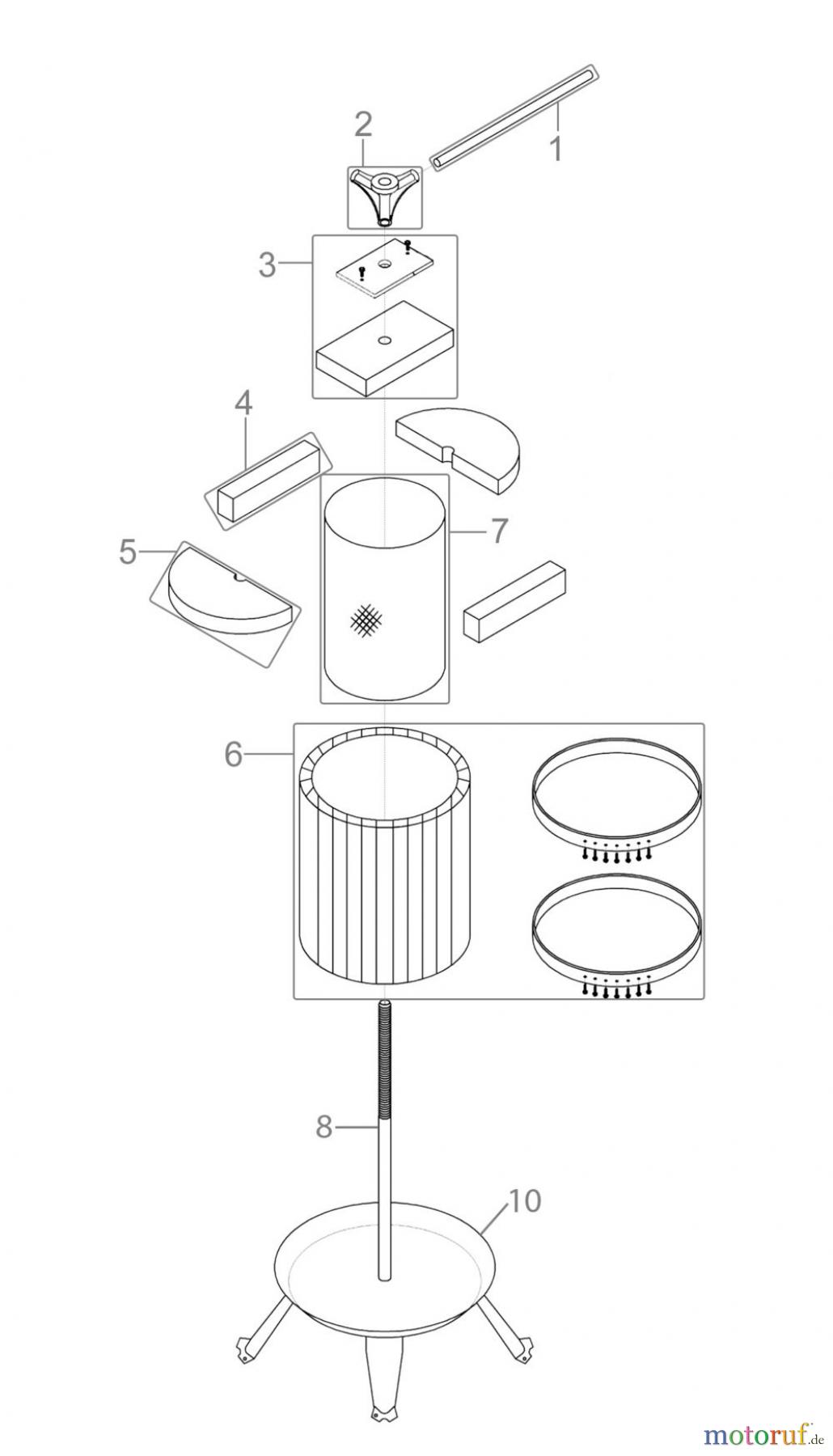 2
1
3
4
7
5
6
8
10
motoruf.de