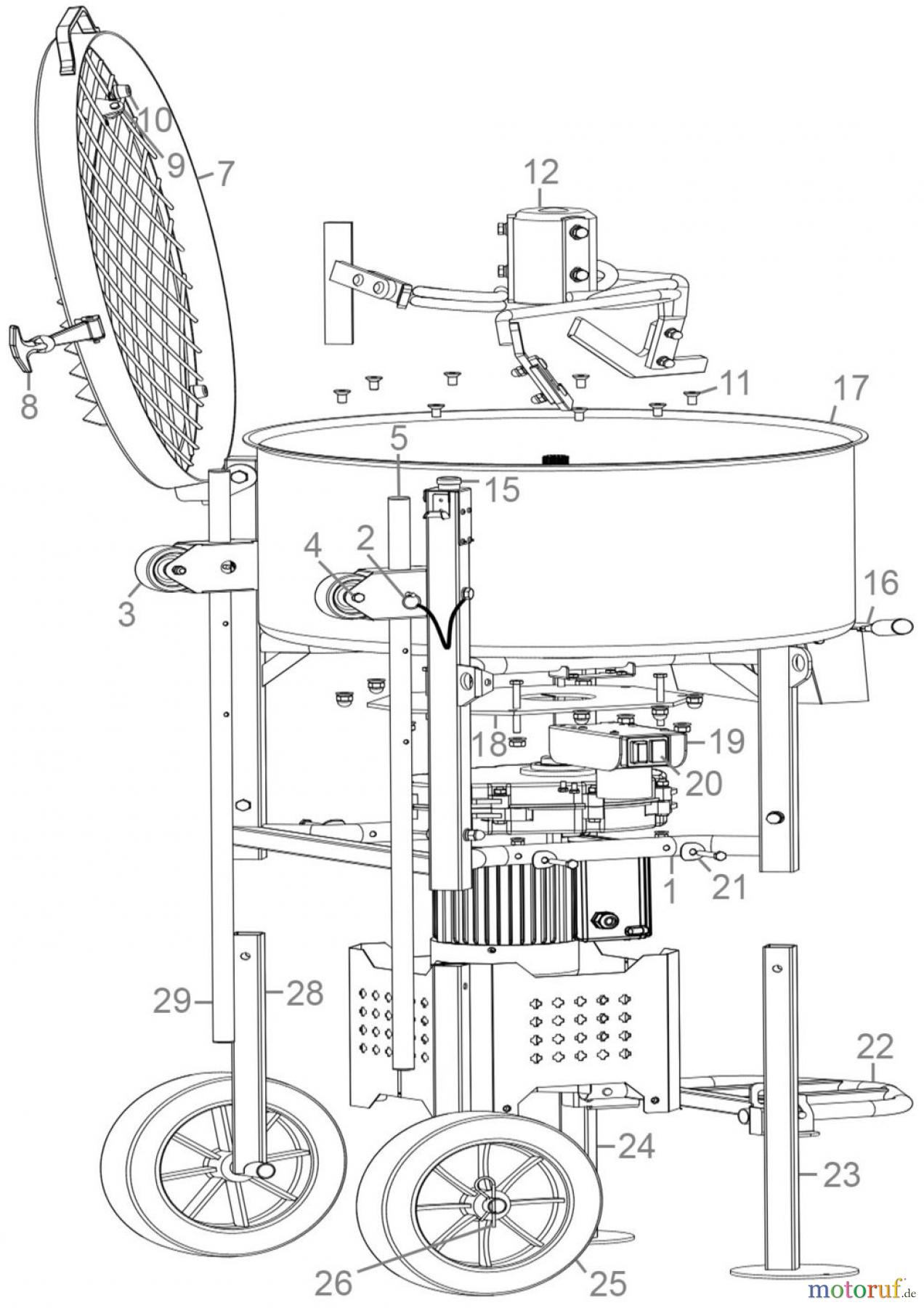 10
9
7
12
8
11
17
5
15
4
2
3
16
18
19
20
1
21
29
28
22
24
23
26
25
motoruf.de