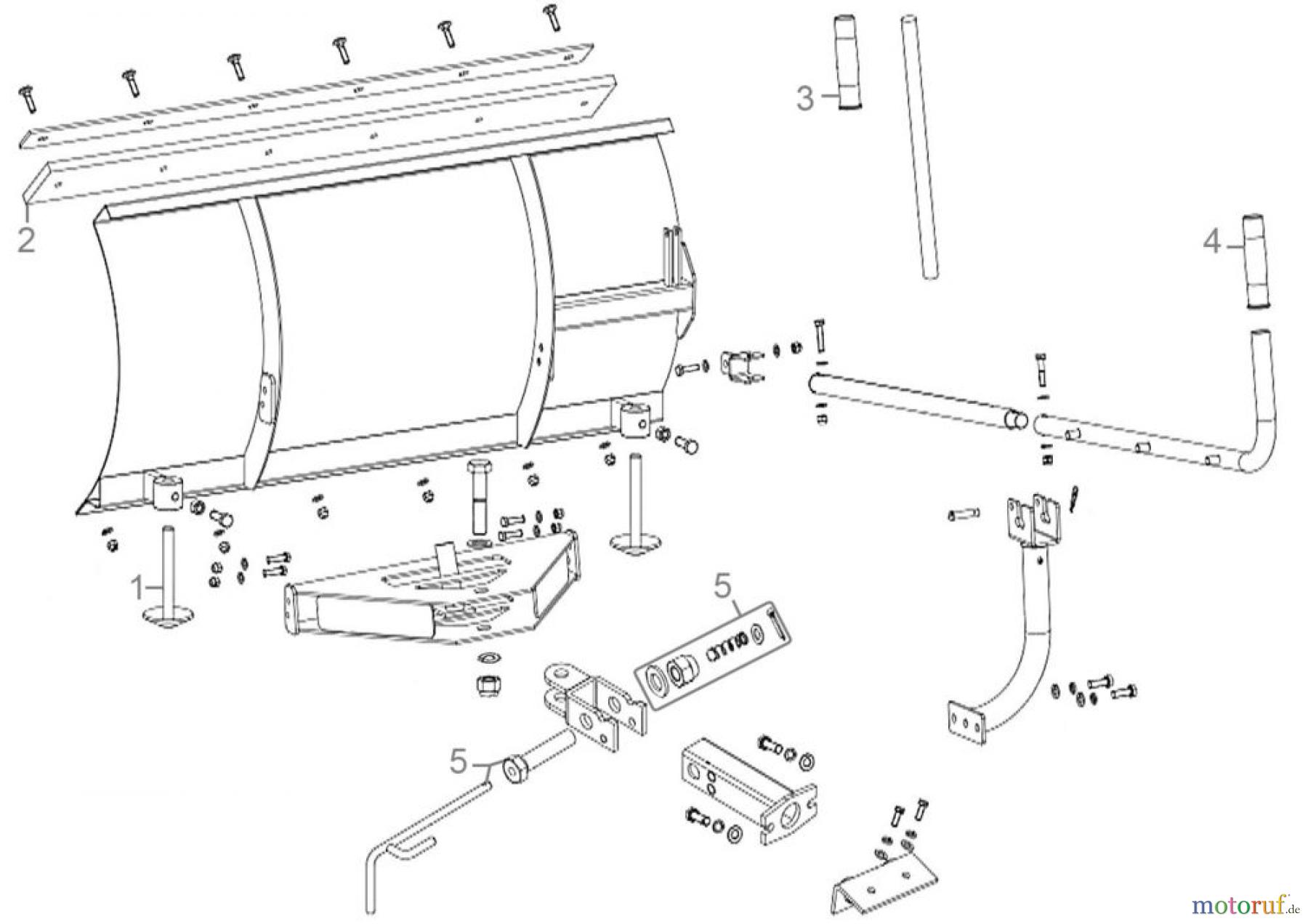 3

2

4

1

5

5

motoruf.de