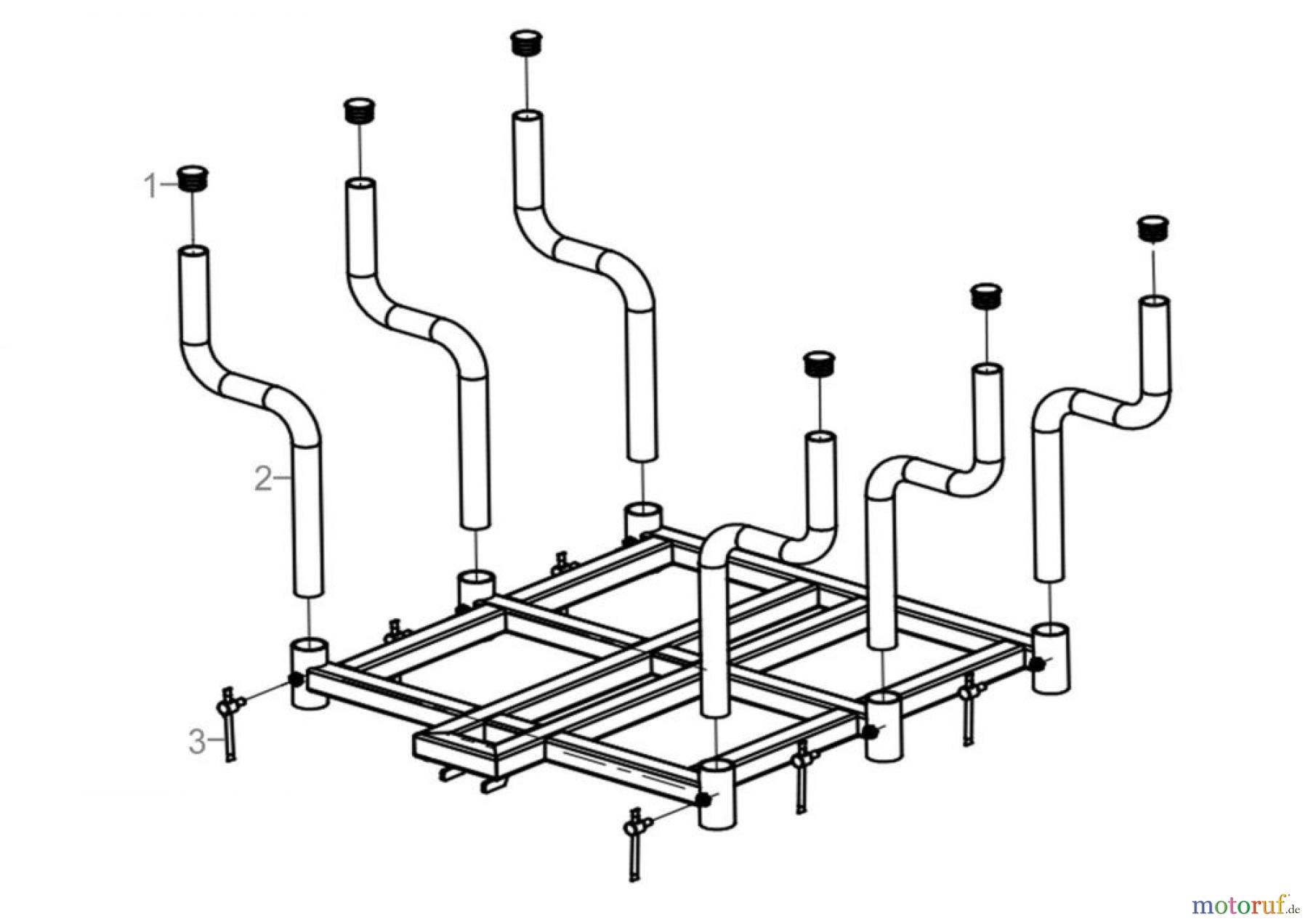 1
2
3
motoruf.de