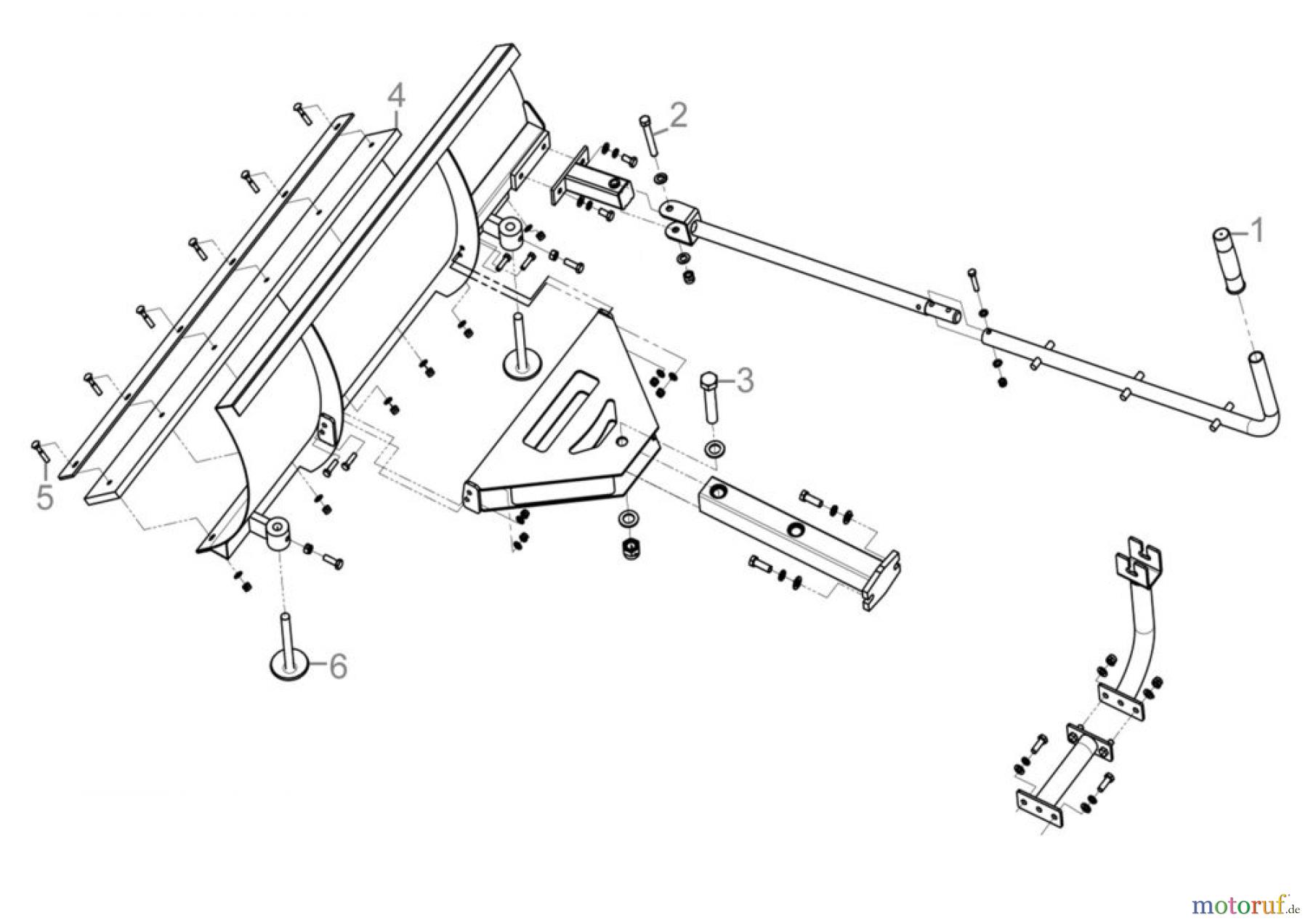 4
2
1
3
5
6
motoruf.de