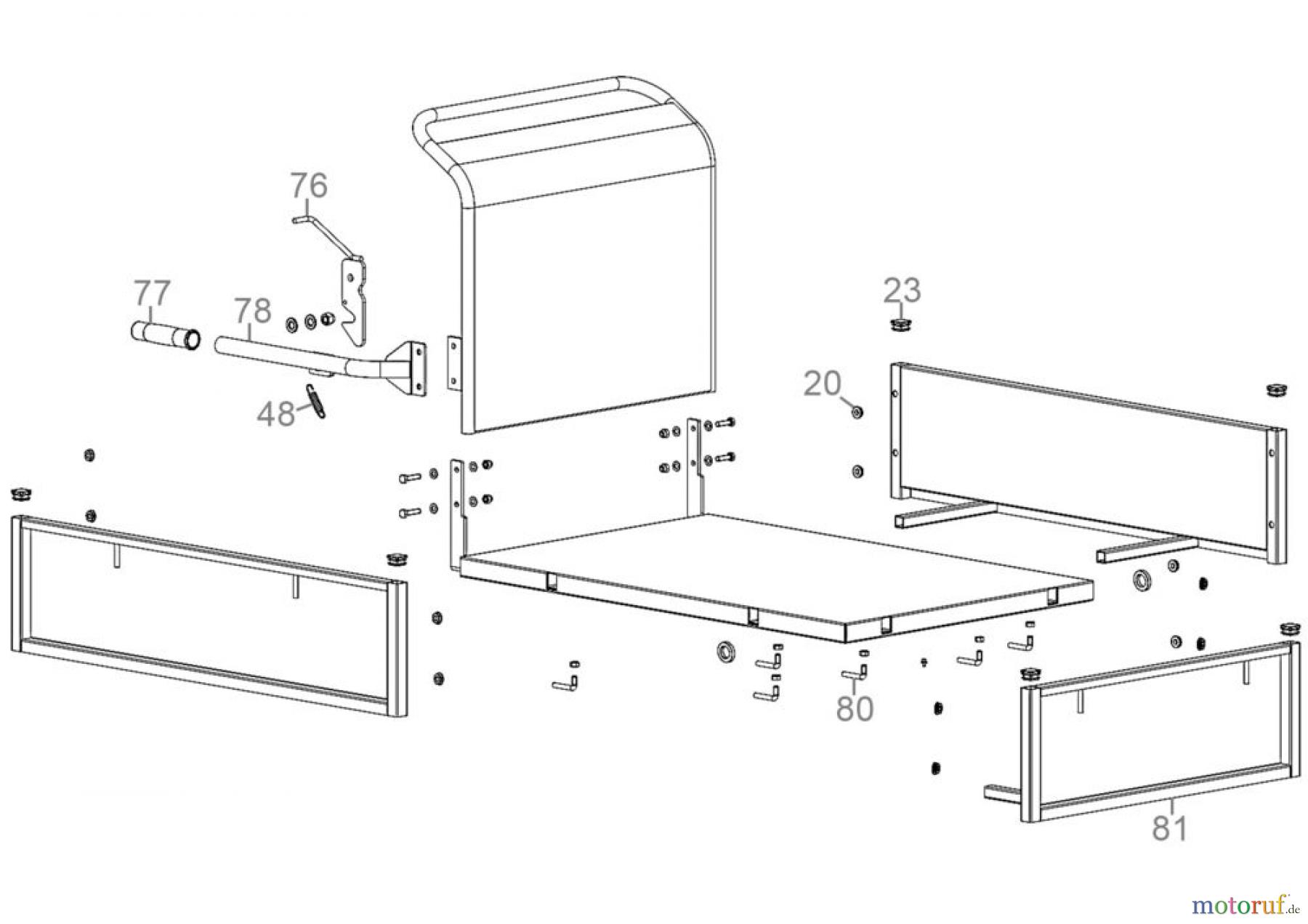 76
77
78
48
23
20
80
81
motoruf.de