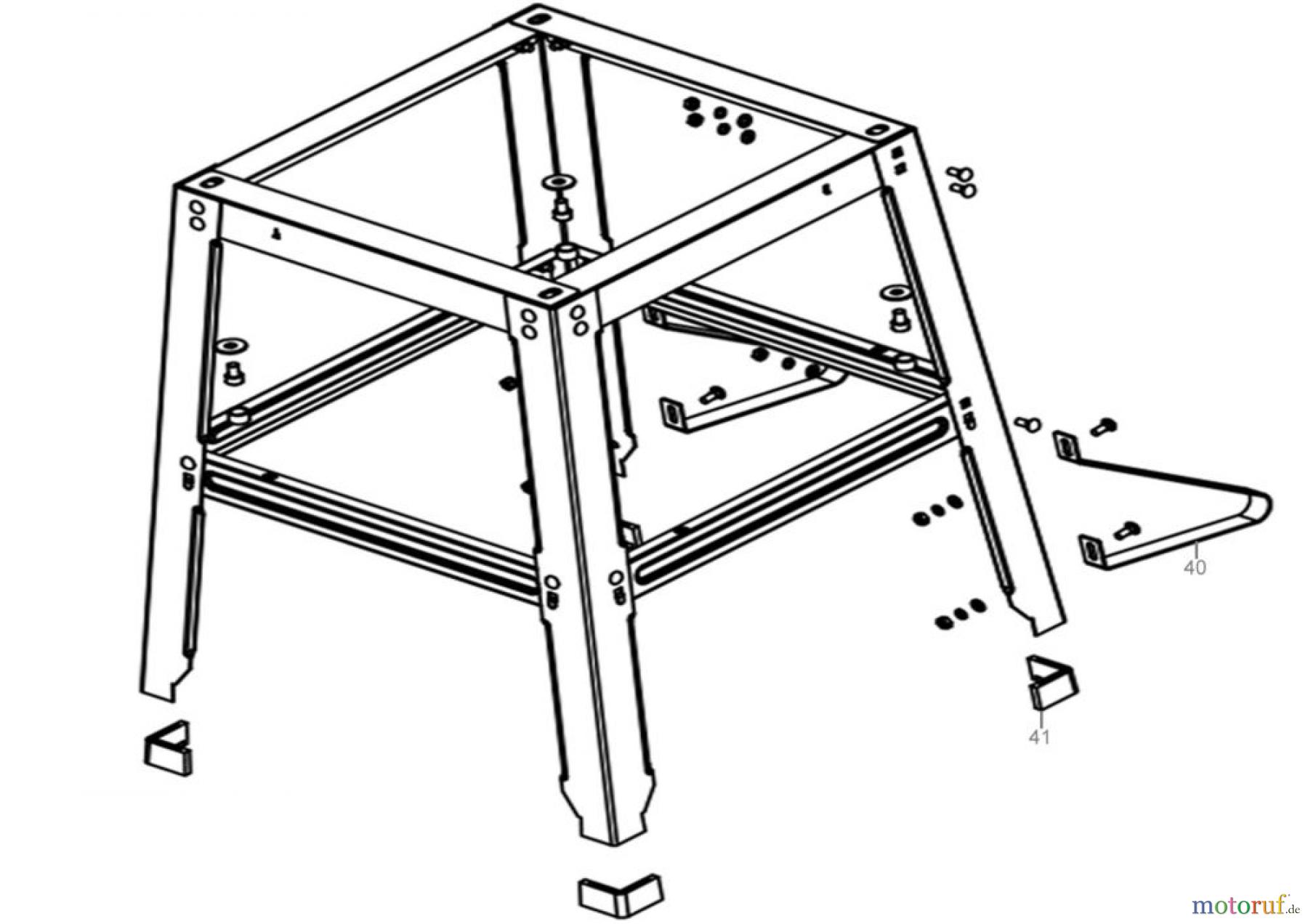 40

41

motoruf.de