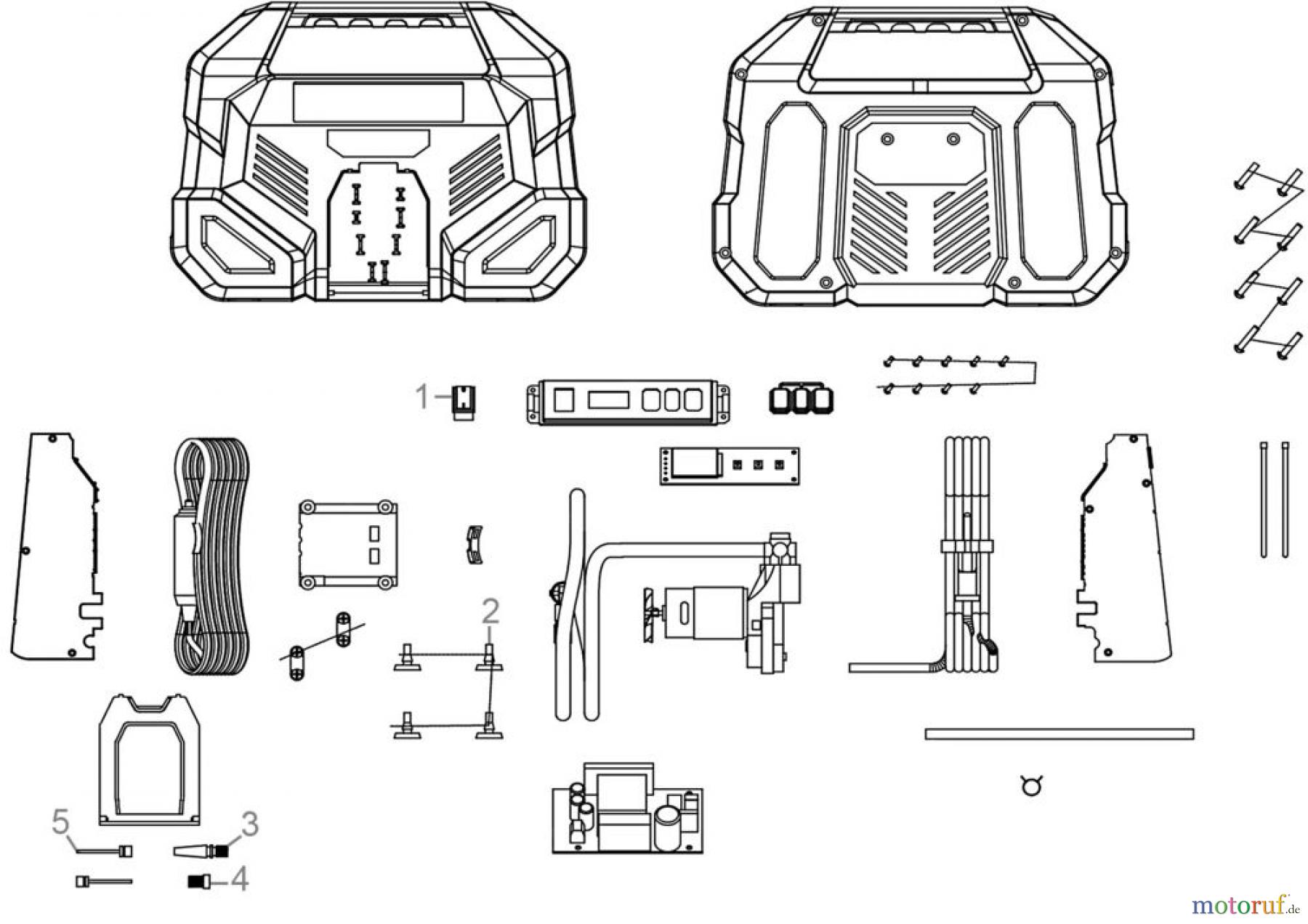 1

2

5

3

4

motoruf.de