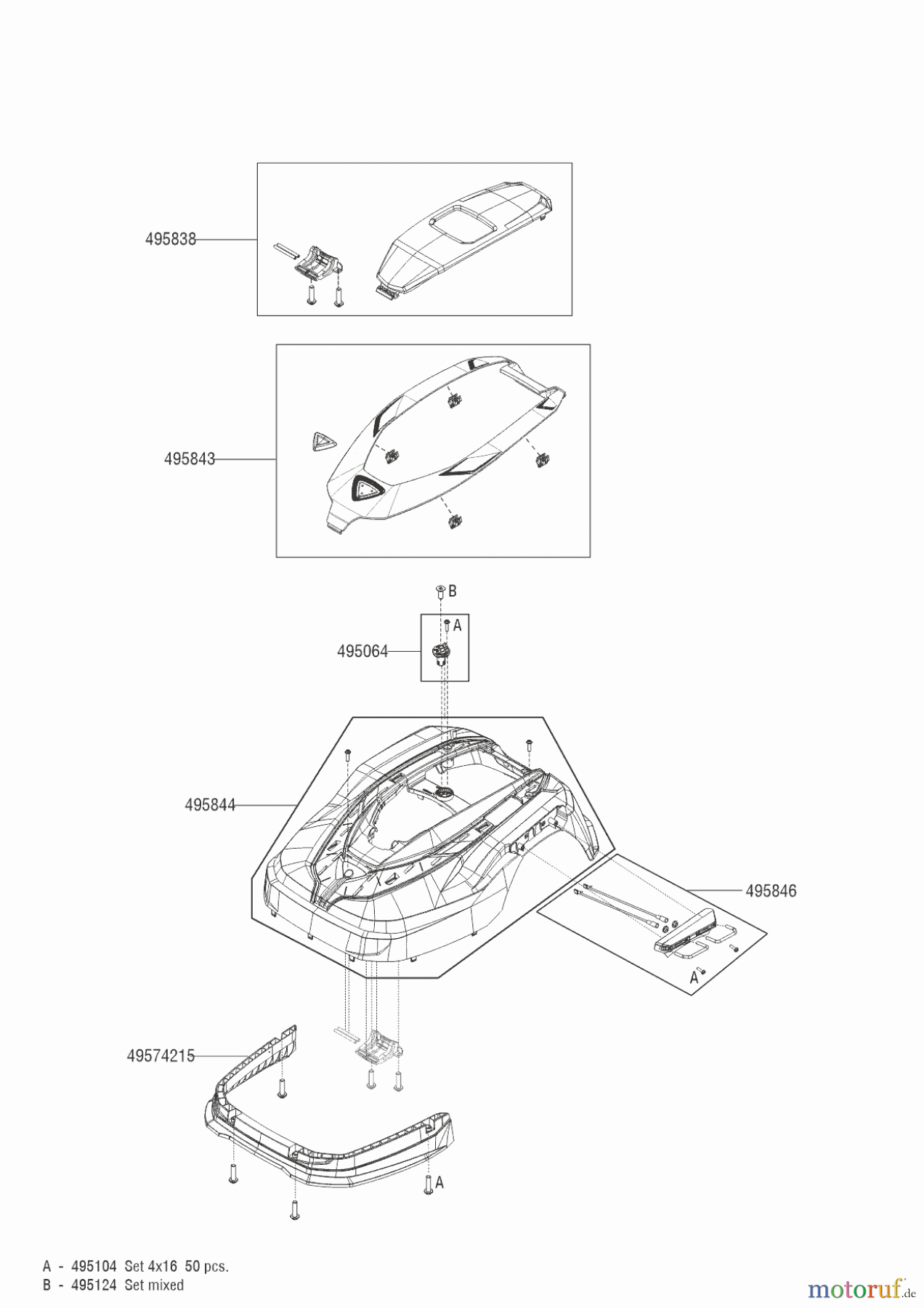 495838

495843

B

A

495064

495844

495846

A

49574215

A

A - 495104 Set 4x16 50 pcs.
B - 495124 Set mixed

motoruf.de