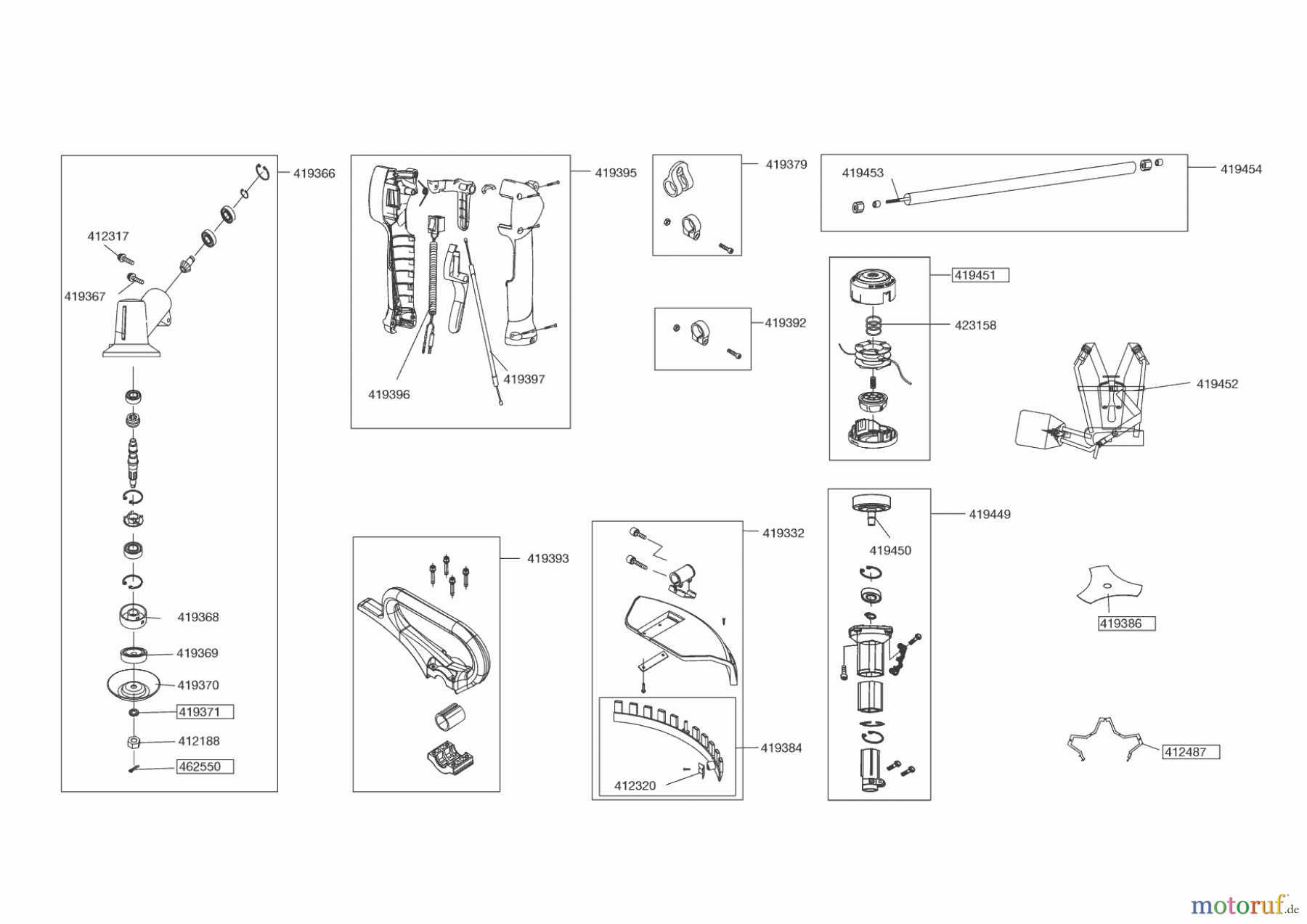 419366
412317
419367
419368
419369
419370
419371
412188
462550

419395
419396
419397

419393

419379

419392

419332
419384
412320

419453
419454

419451
423158

419452

419449
419450

419386

412487

motoruf.de