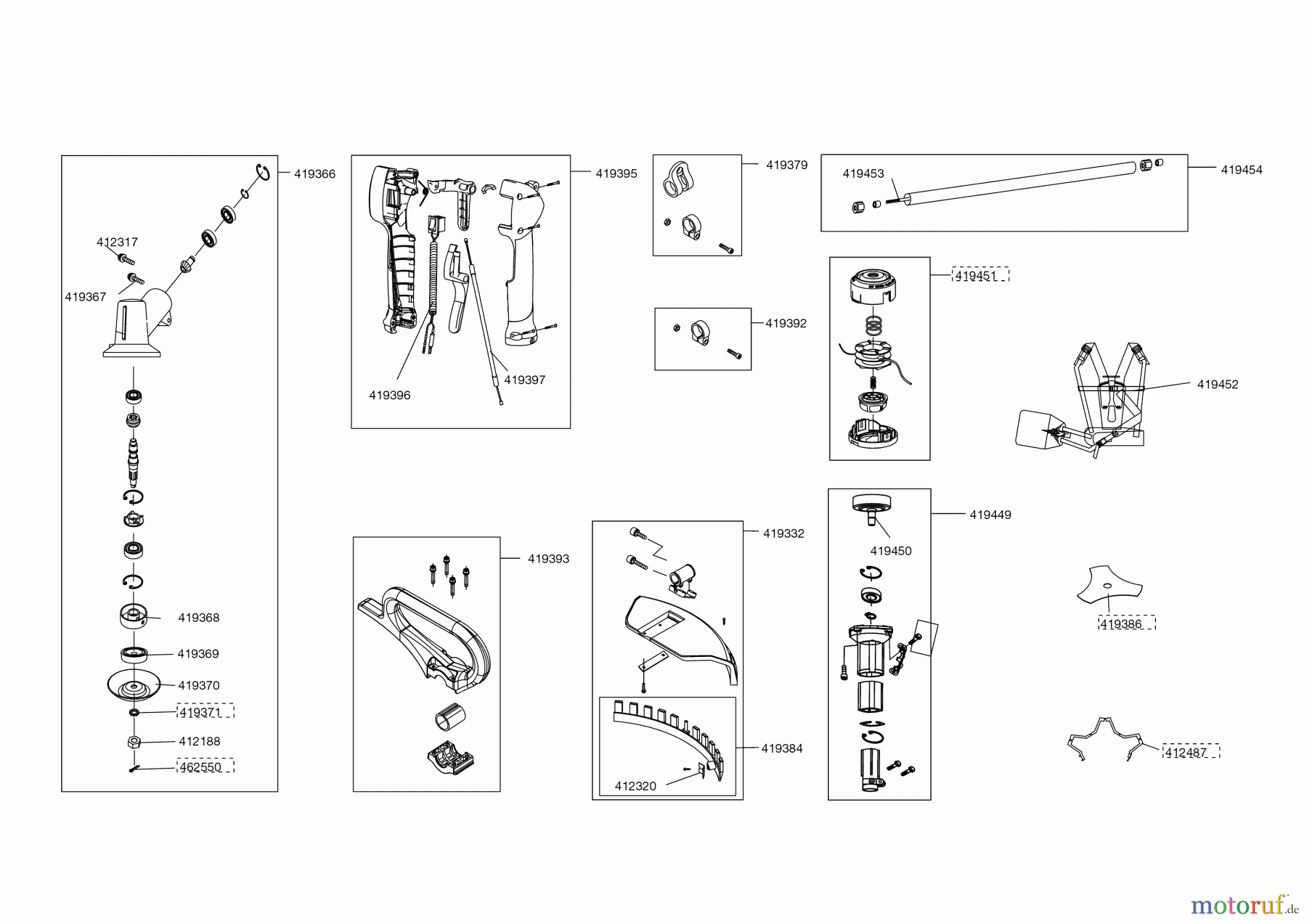 419366
412317
419367
419368
419369
419370
419371
412188
462550
419395
419396
419397
419393
419379
419392
419332
419384
412320
419453
419454
419451
419452
419449
419450
419386
412487
motoruf.de