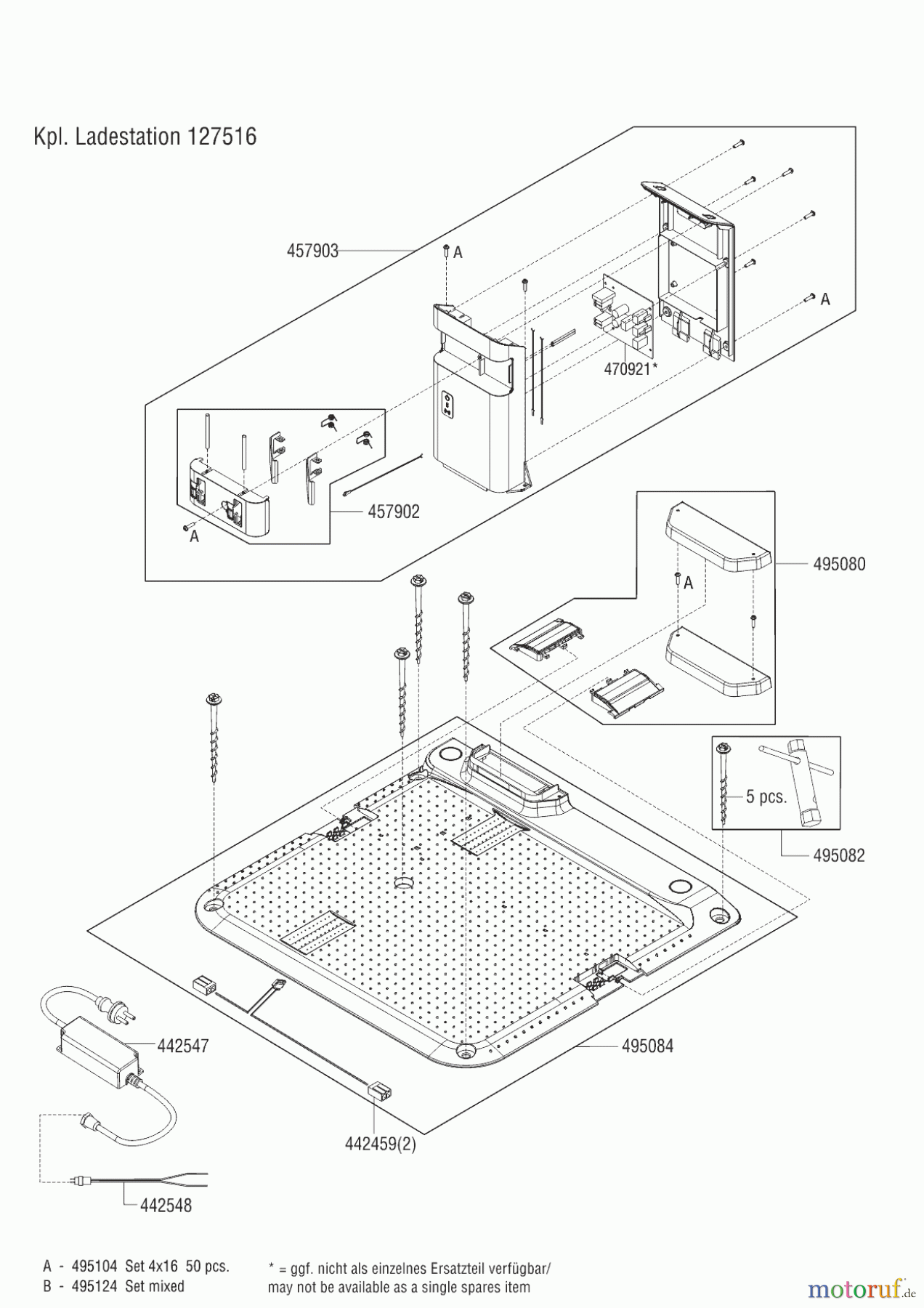 Kpl. Ladestation 127516

457903

A

A

470921*

457902

A

495080

A

5 pcs.

495082

442547

495084

442459(2)

442548

A - 495104 Set 4x16 50 pcs.
B - 495124 Set mixed

* = ggf. nicht als einzelnes Ersatzteil verfügbar/
may not be available as a single spares item

motoruf.de