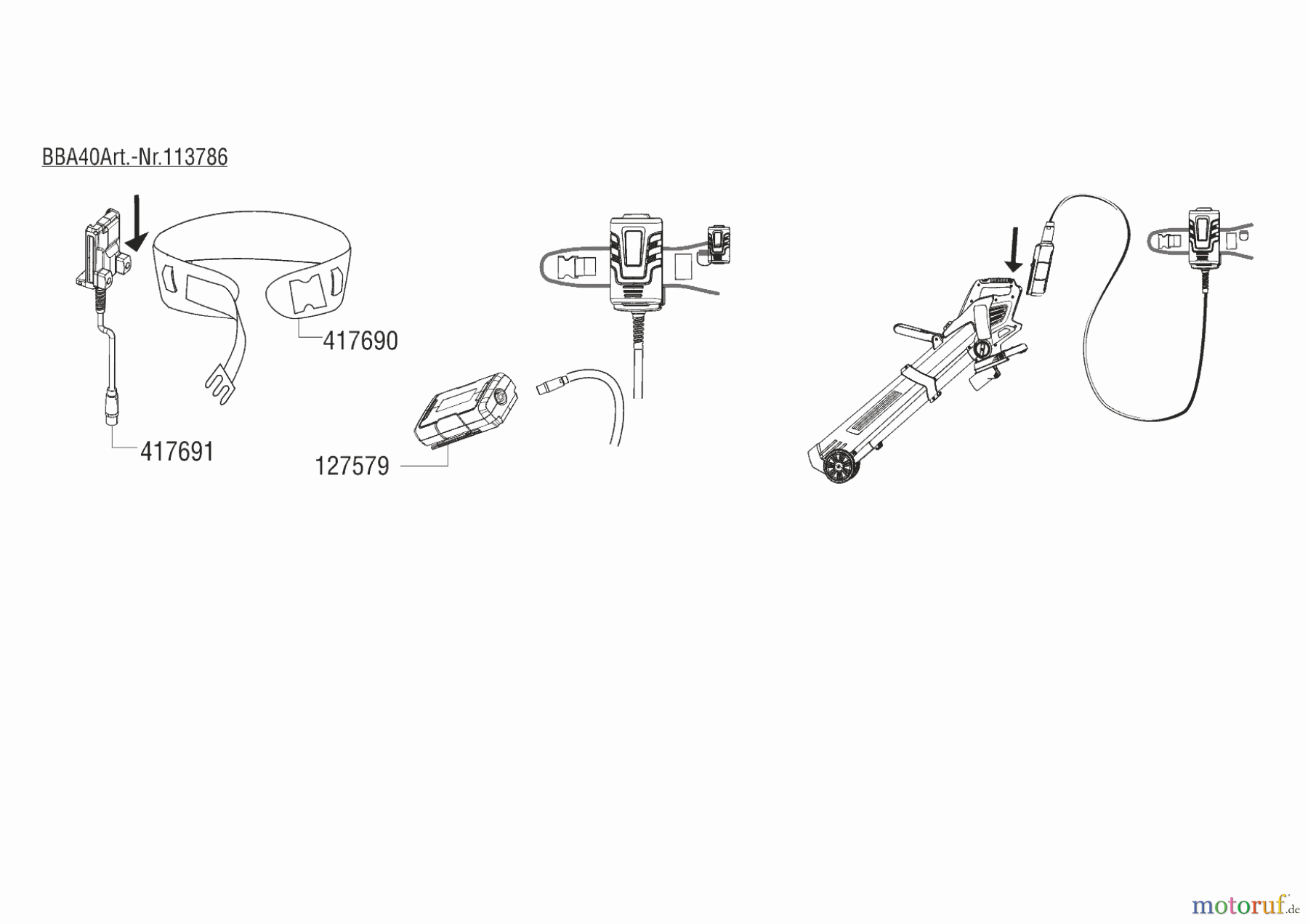 BBA40Art.-Nr.113786

417690

417691

127579

motoruf.de