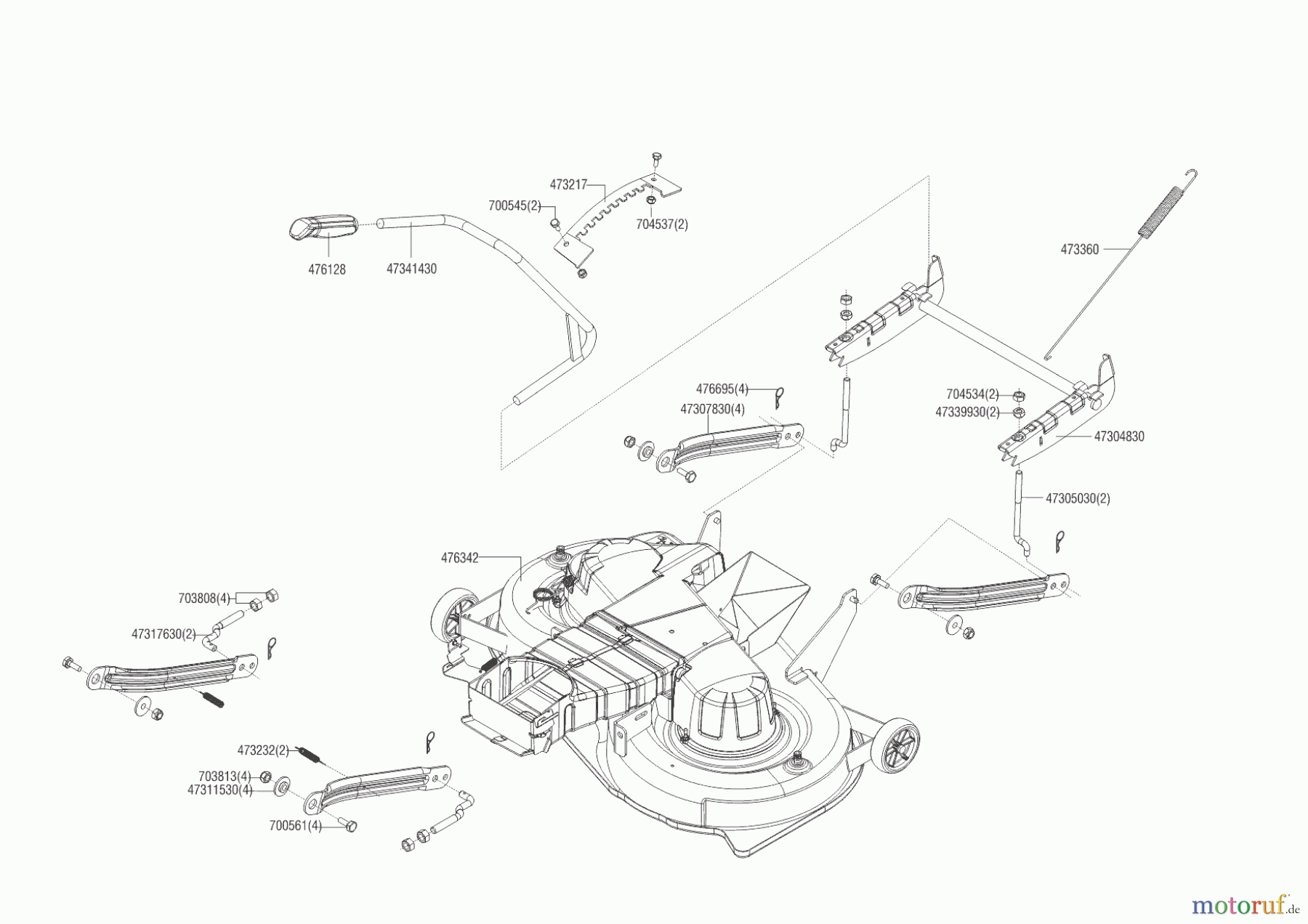 473217
700545(2)
704537(2)
476128
47341430
473360
476695(4)
47307830(4)
704534(2)
47339930(2)
47304830
47305030(2)
476342
703808(4)
47317630(2)
473232(2)
703813(4)
47311530(4)
700561(4)
motoruf.de