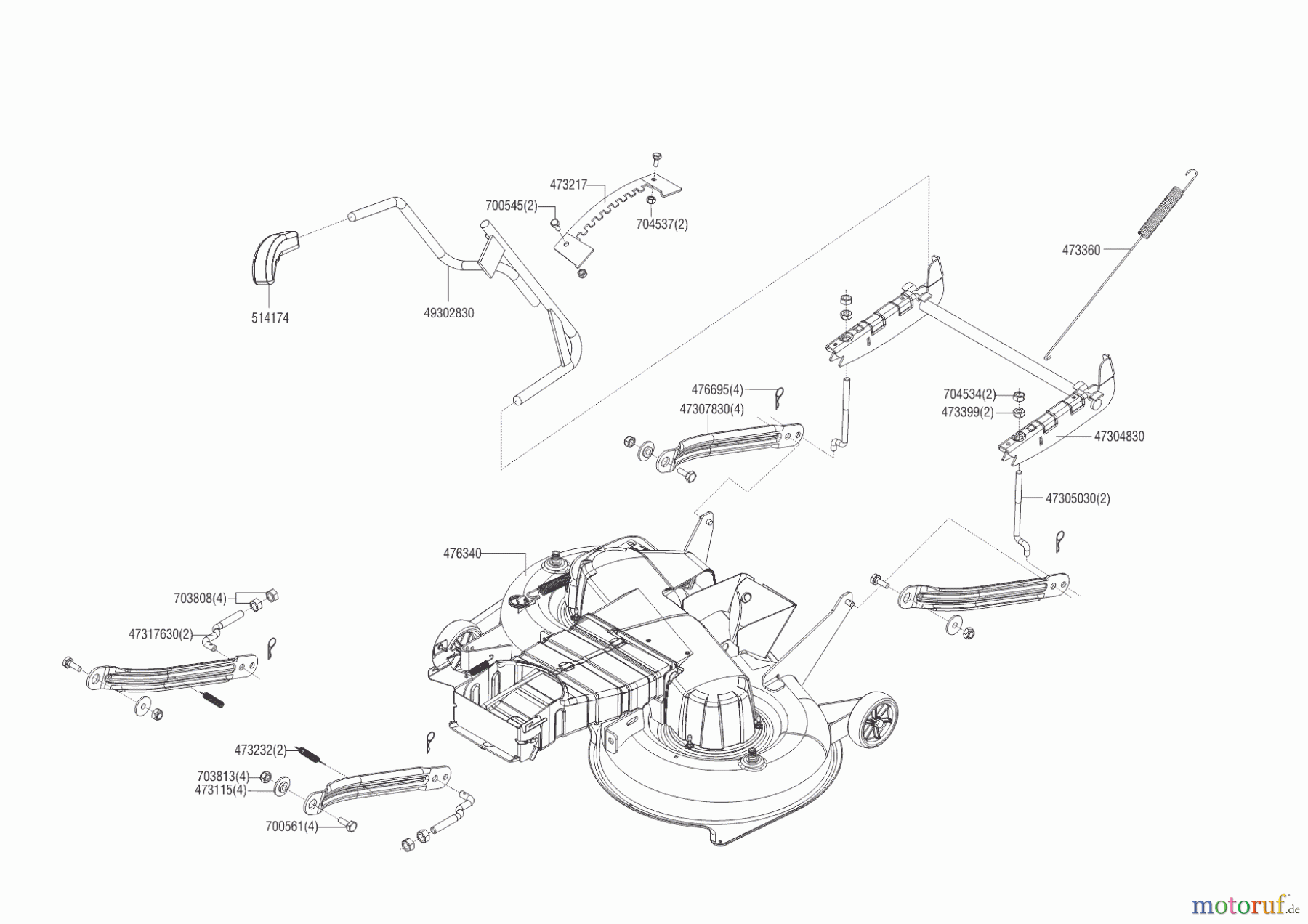 473217
700545(2)
704537(2)
514174
49302830
473360
476695(4)
47307830(4)
704534(2)
473399(2)
47304830
47305030(2)
476340
703808(4)
47317630(2)
473232(2)
703813(4)
473115(4)
700561(4)
motoruf.de