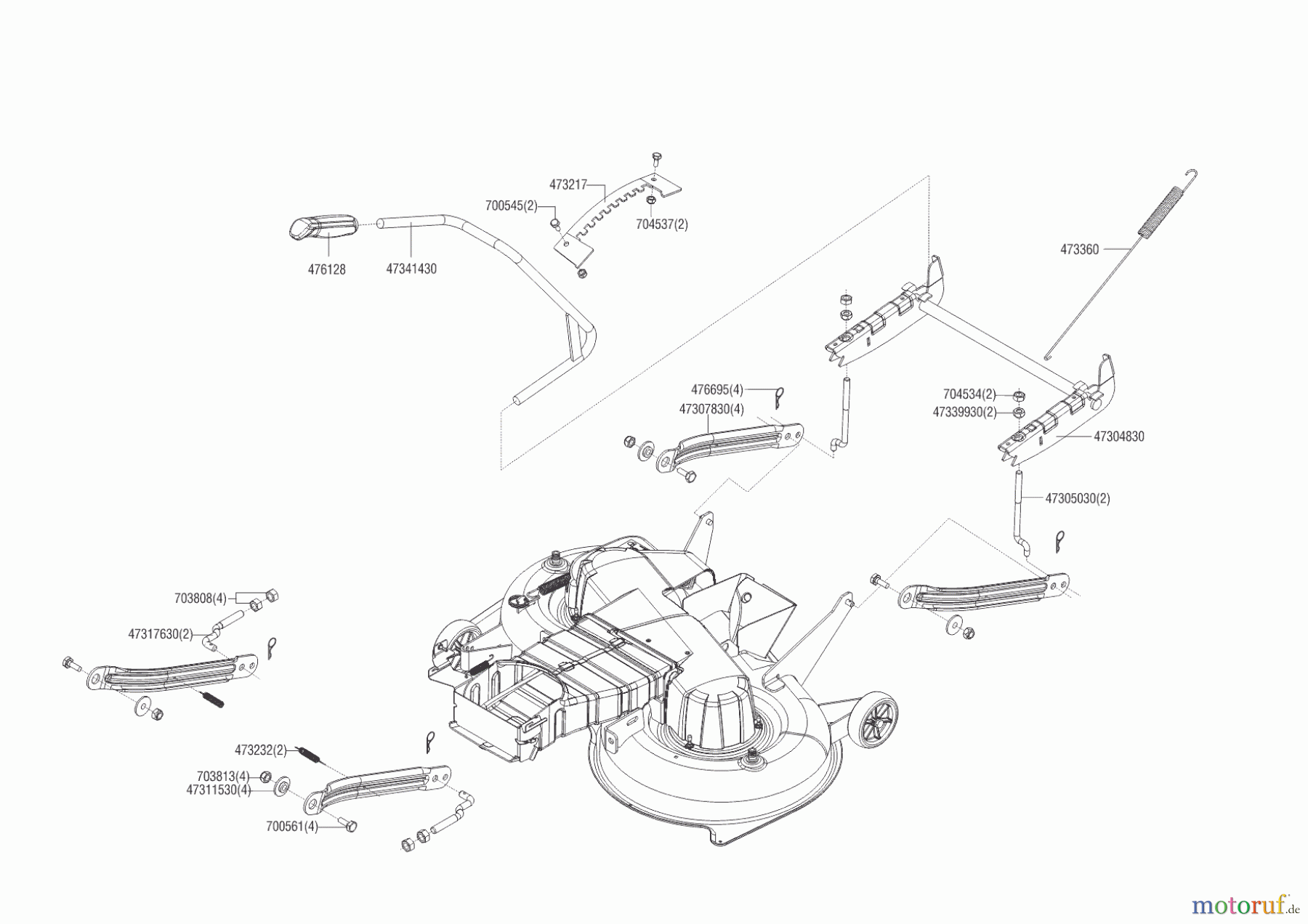 473217
700545(2)
704537(2)
476128
47341430
473360
476695(4)
47307830(4)
704534(2)
47339930(2)
47304830
47305030(2)
703808(4)
47317630(2)
473232(2)
703813(4)
47311530(4)
700561(4)
motoruf.de