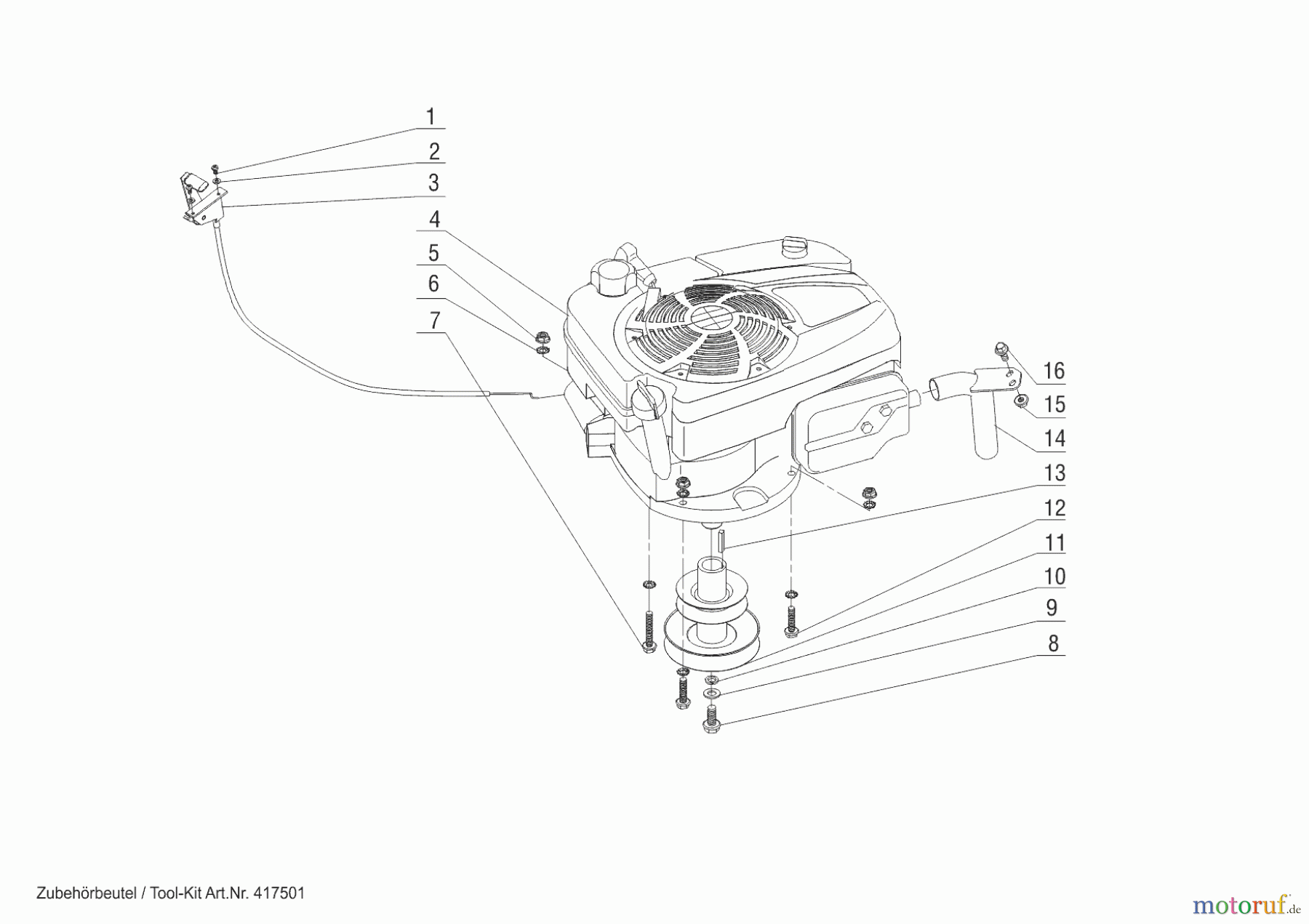 1
2
3
4
5
6
7
16
15
14
13
12
11
10
9
8

Zubehörbeutel / Tool-Kit Art.Nr. 417501

motoruf.de