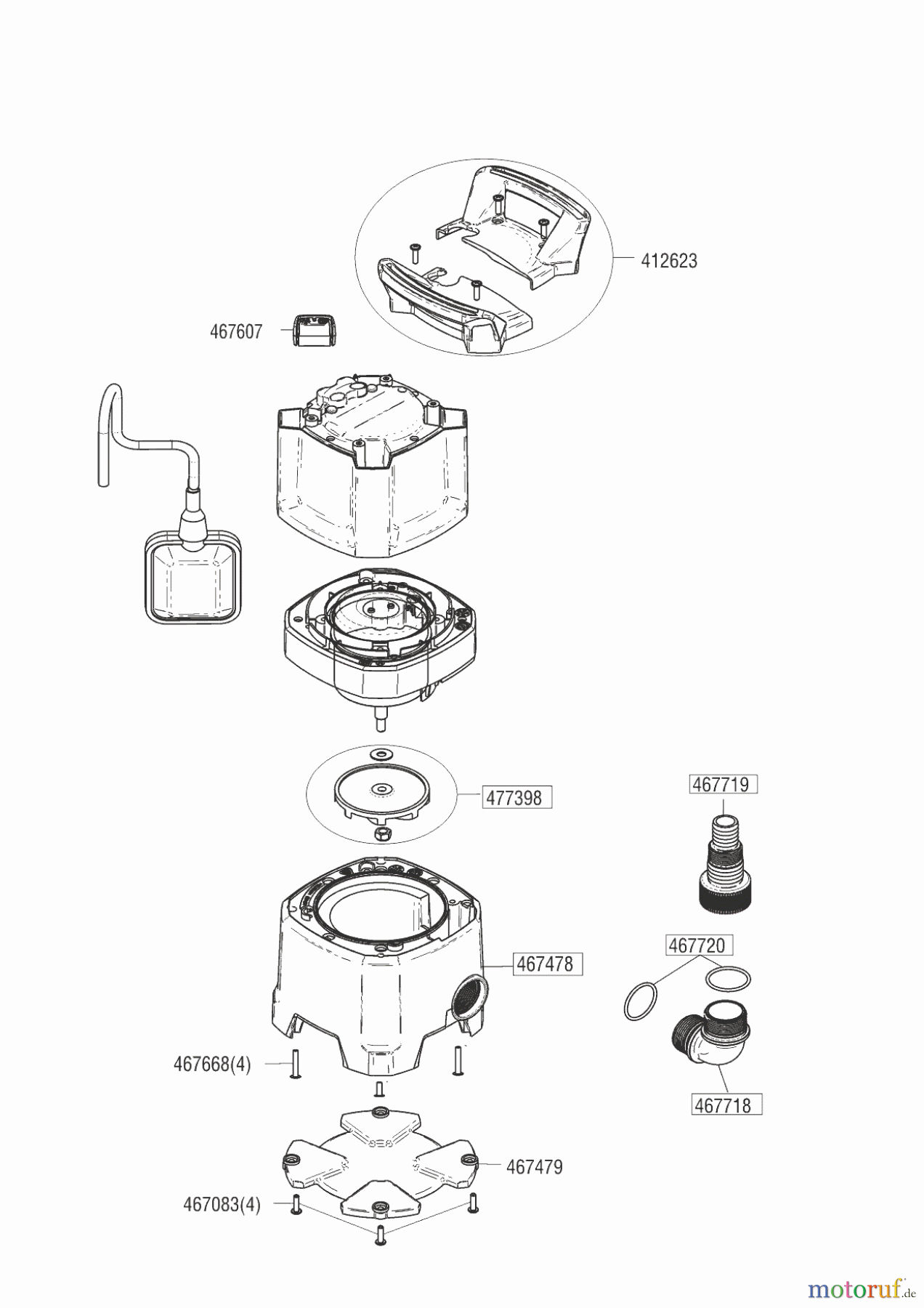 412623

467607

477398

467719

467720

467478

467668(4)

467718

467479

467083(4)

motoruf.de