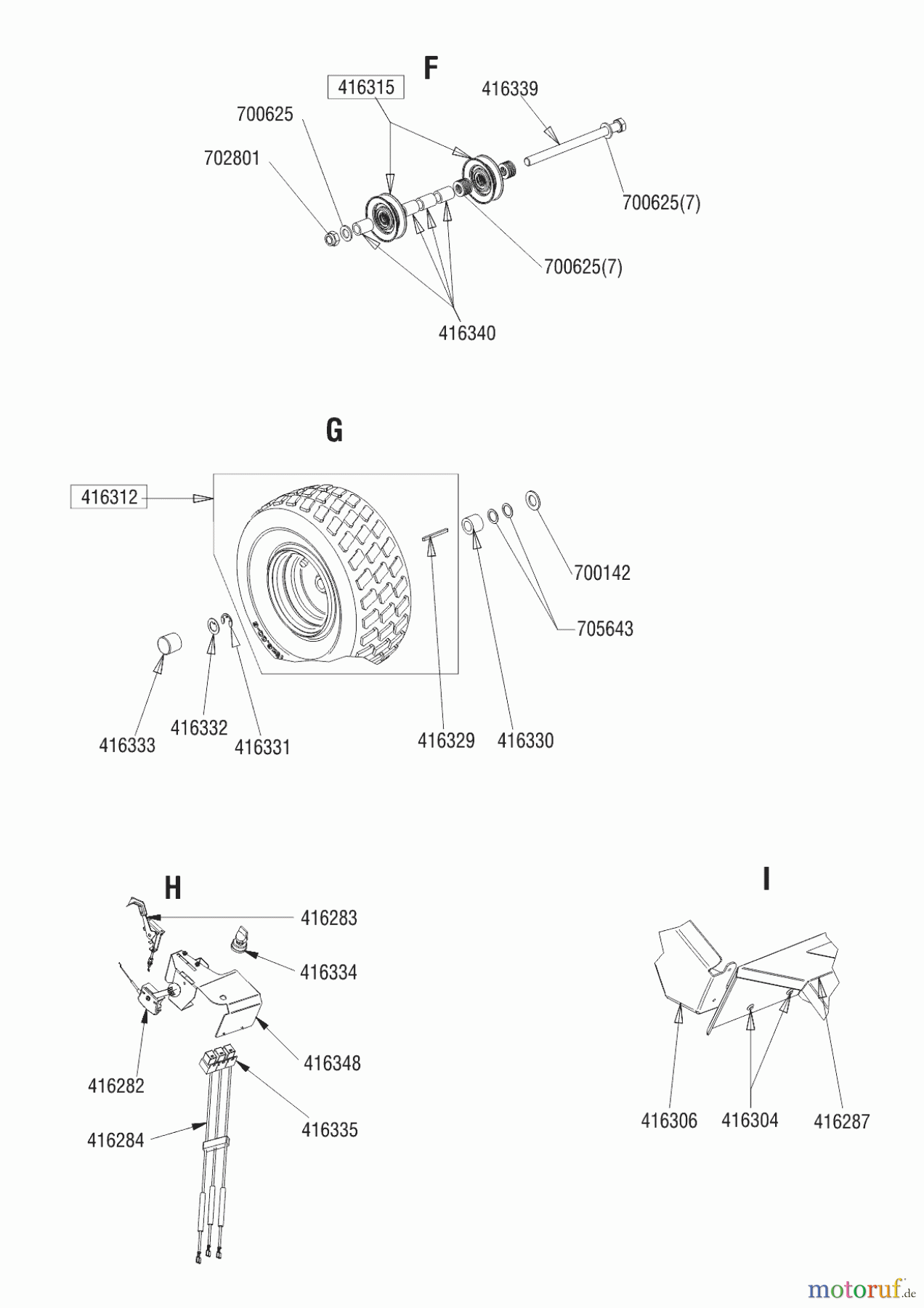 F

416315

416339

700625

702801

700625(7)

700625(7)

416340

G

416312

700142

705643

416333

416332

416331

416329

416330

H

416283

416334

416348

416282

416335

416284

I

416306

416304

416287

motoruf.de