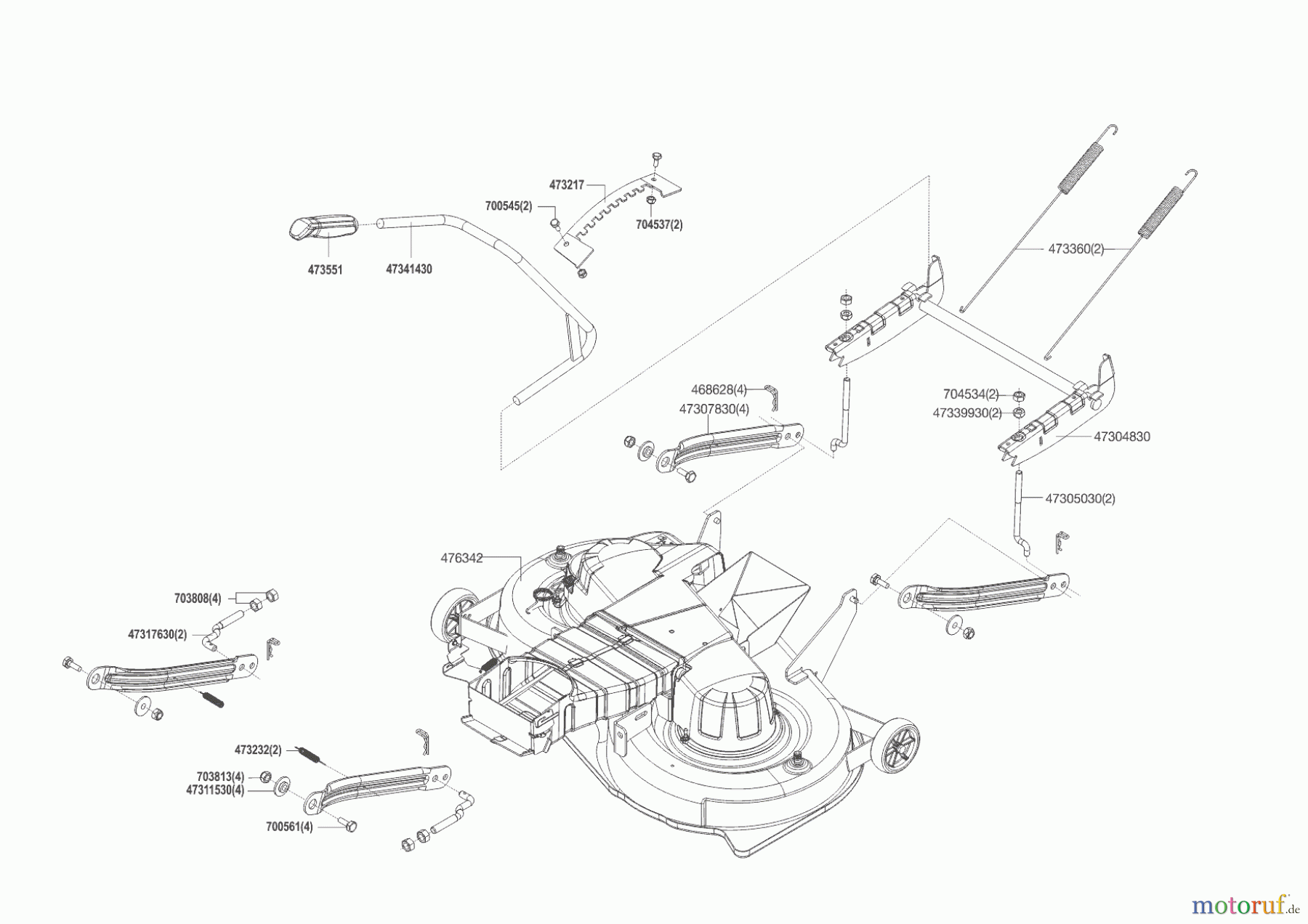 473217
700545(2)
704537(2)
473551
47341430
473360(2)
468628(4)
47307830(4)
704534(2)
47339930(2)
47304830
47305030(2)
476342
703808(4)
47317630(2)
473232(2)
703813(4)
47311530(4)
700561(4)
motoruf.de