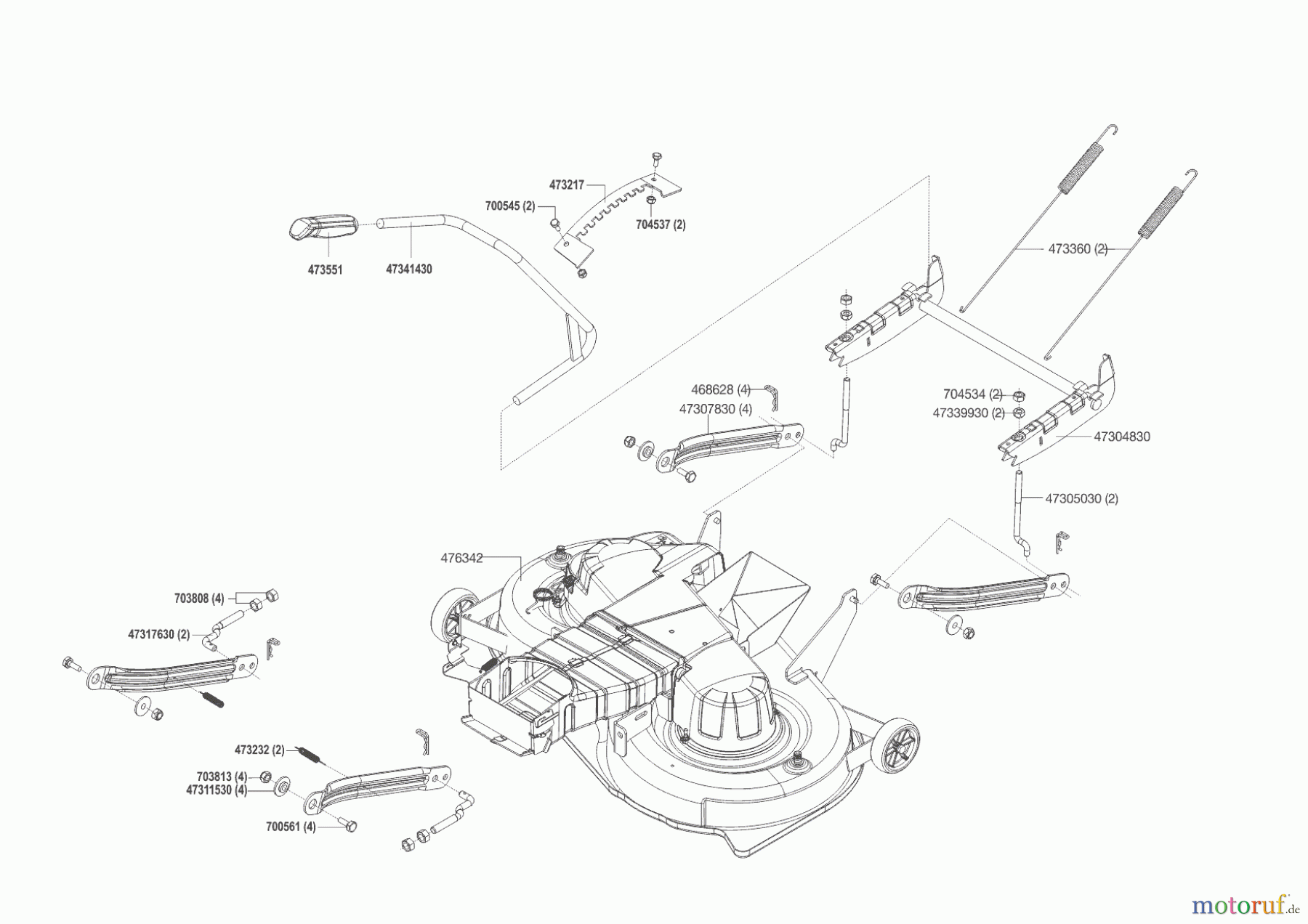 473217
700545 (2)
704537 (2)
473551
47341430
473360 (2)
468628 (4)
47307830 (4)
704534 (2)
47339930 (2)
47304830
47305030 (2)
476342
703808 (4)
47317630 (2)
473232 (2)
703813 (4)
47311530 (4)
700561 (4)
motoruf.de