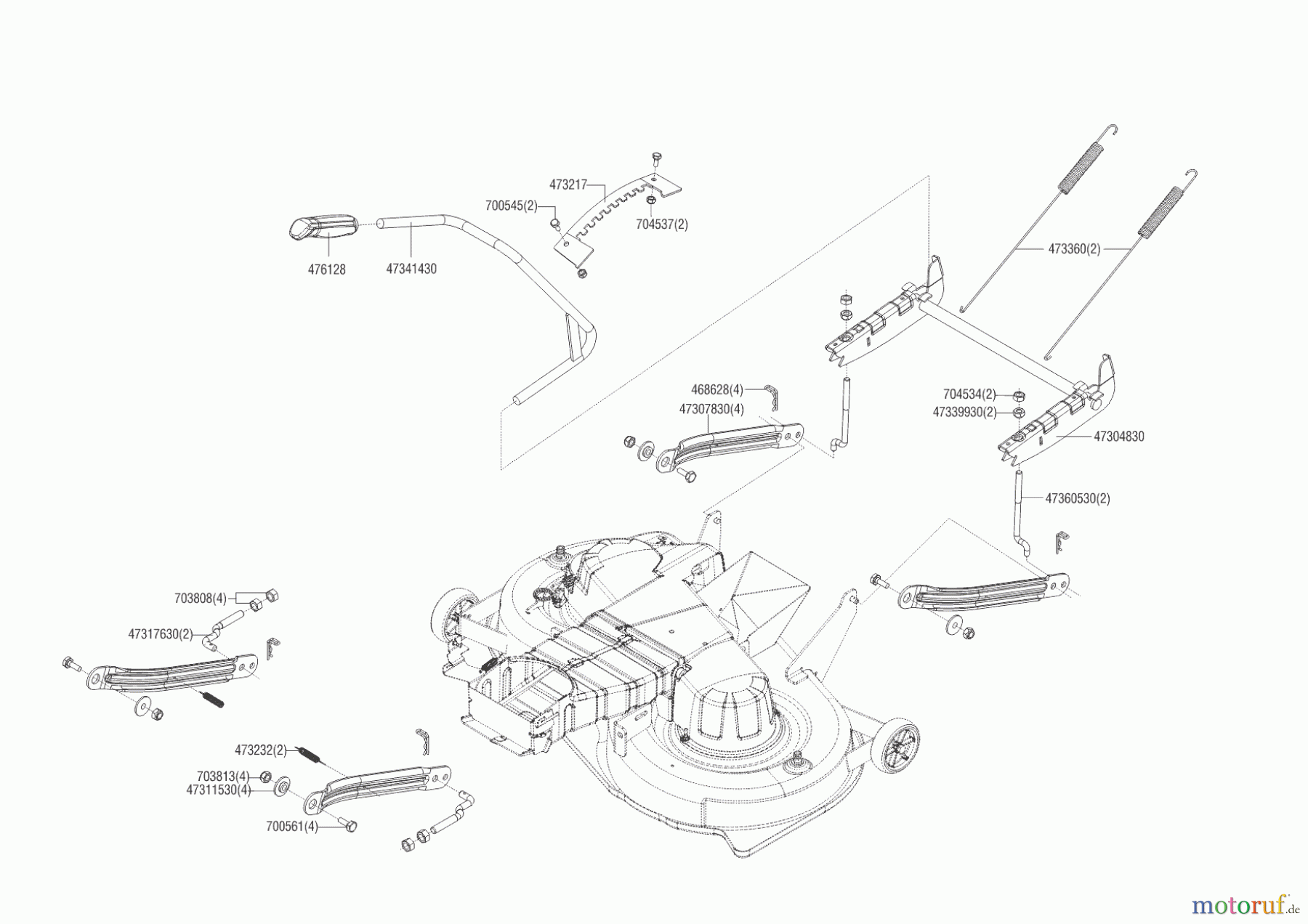 473217
700545(2)
704537(2)
476128
47341430
473360(2)
468628(4)
47307830(4)
704534(2)
47339930(2)
47304830
47360530(2)
703808(4)
47317630(2)
473232(2)
703813(4)
47311530(4)
700561(4)
motoruf.de