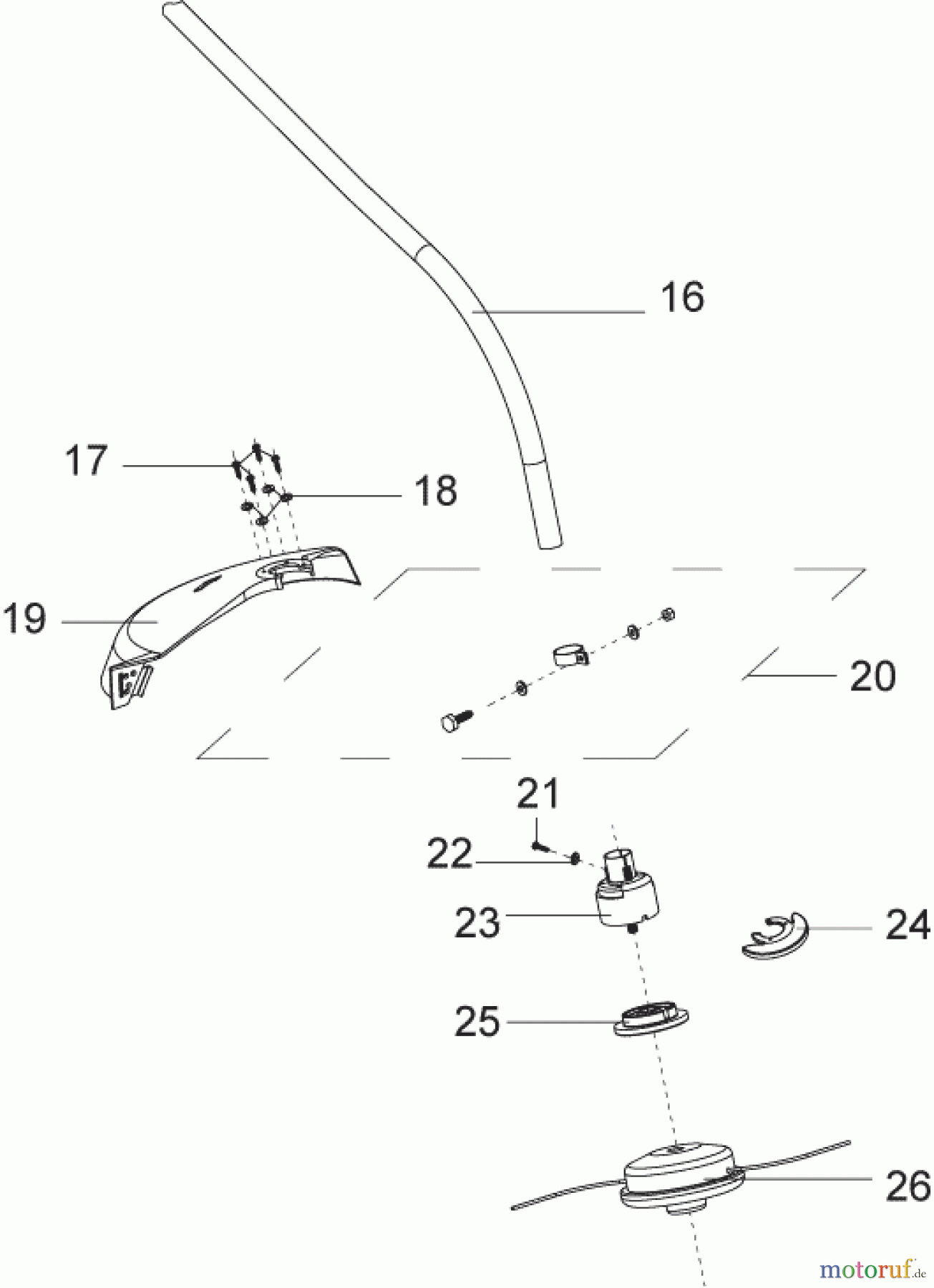 16

17

18

19

20

21

22

23

24

25

26

motoruf.de