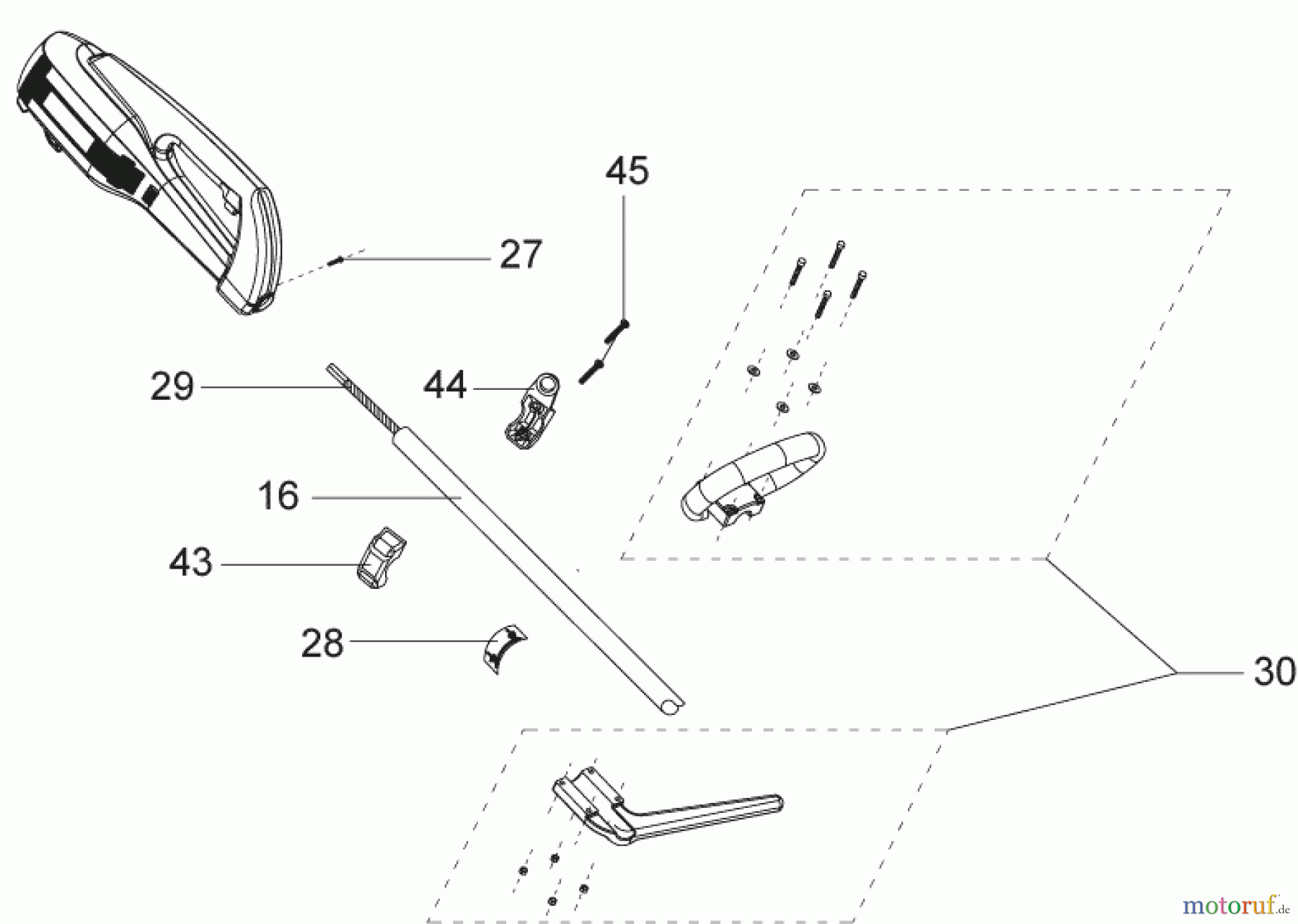 45

27

29

44

16

43

28

30

motoruf.de