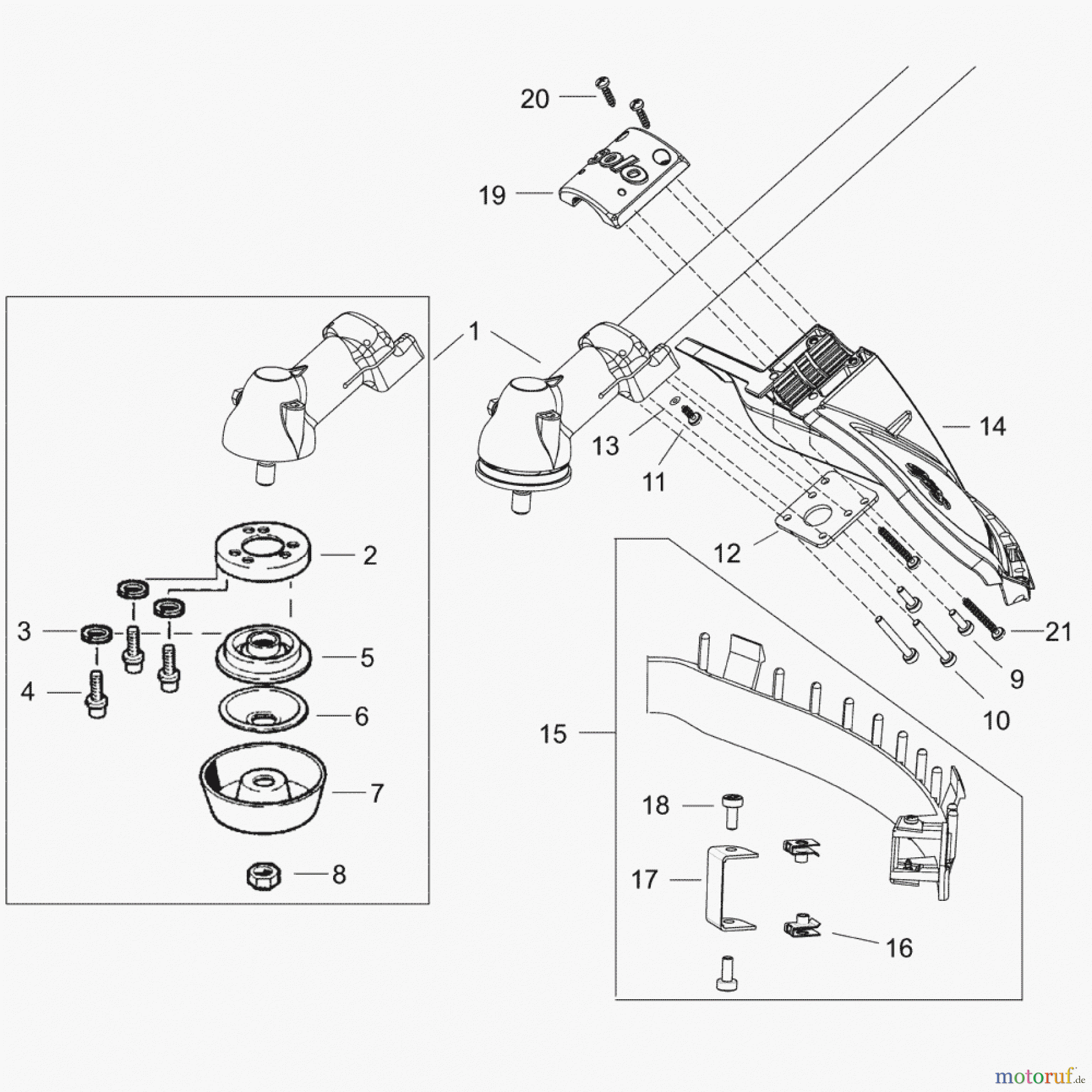 20

solo

19

1

13

11

14

12

2

3

5

4

6

7

8

21

9

10

15

18

17

16

motoruf.de