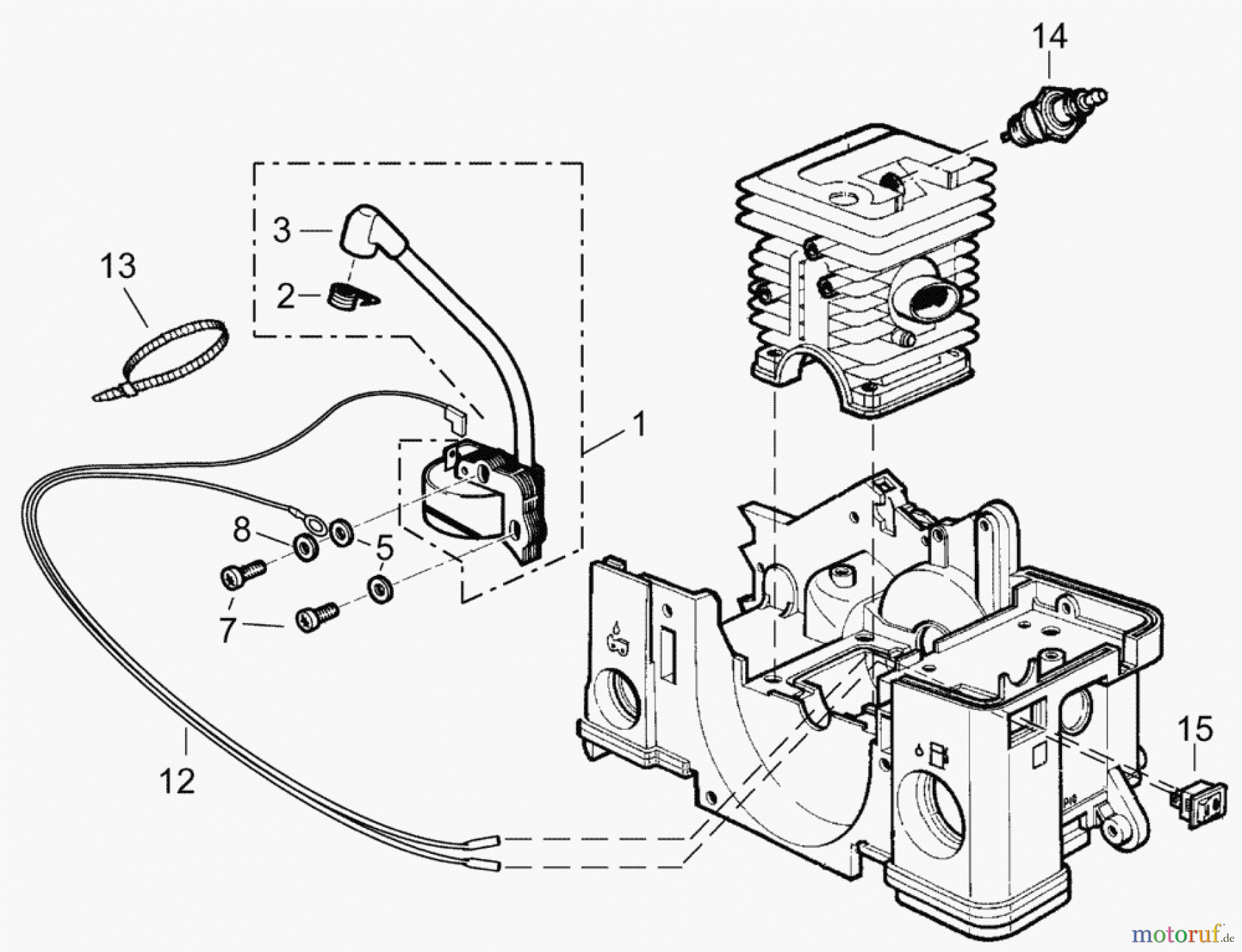 14

3

13

2

1

8

5

7

15

12

motoruf.de