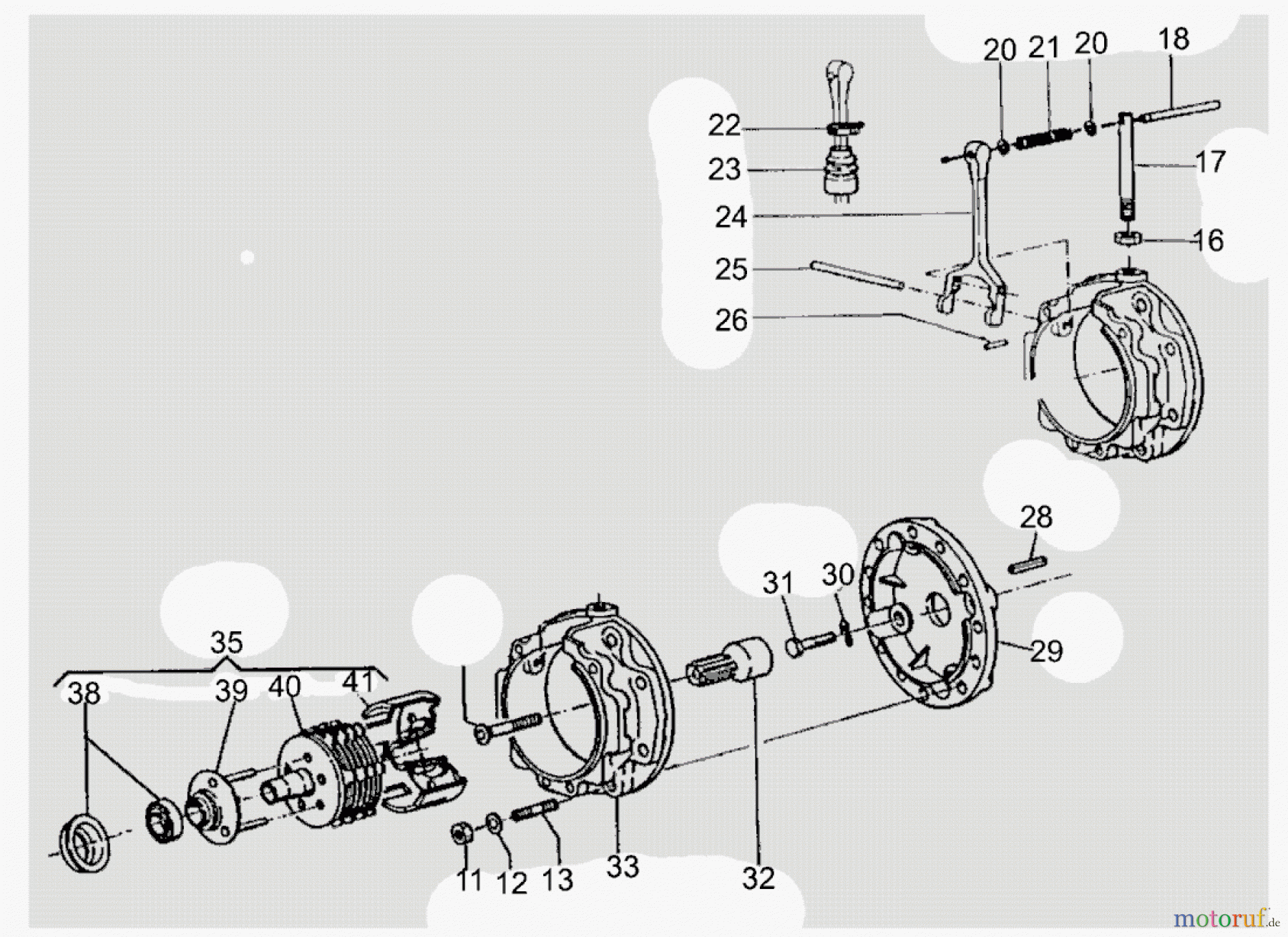 20 21 20 18

22

23

17

24

16

25

26

28

31 30

29

35

38 39 40 41

33

32

11 12 13

motoruf.de