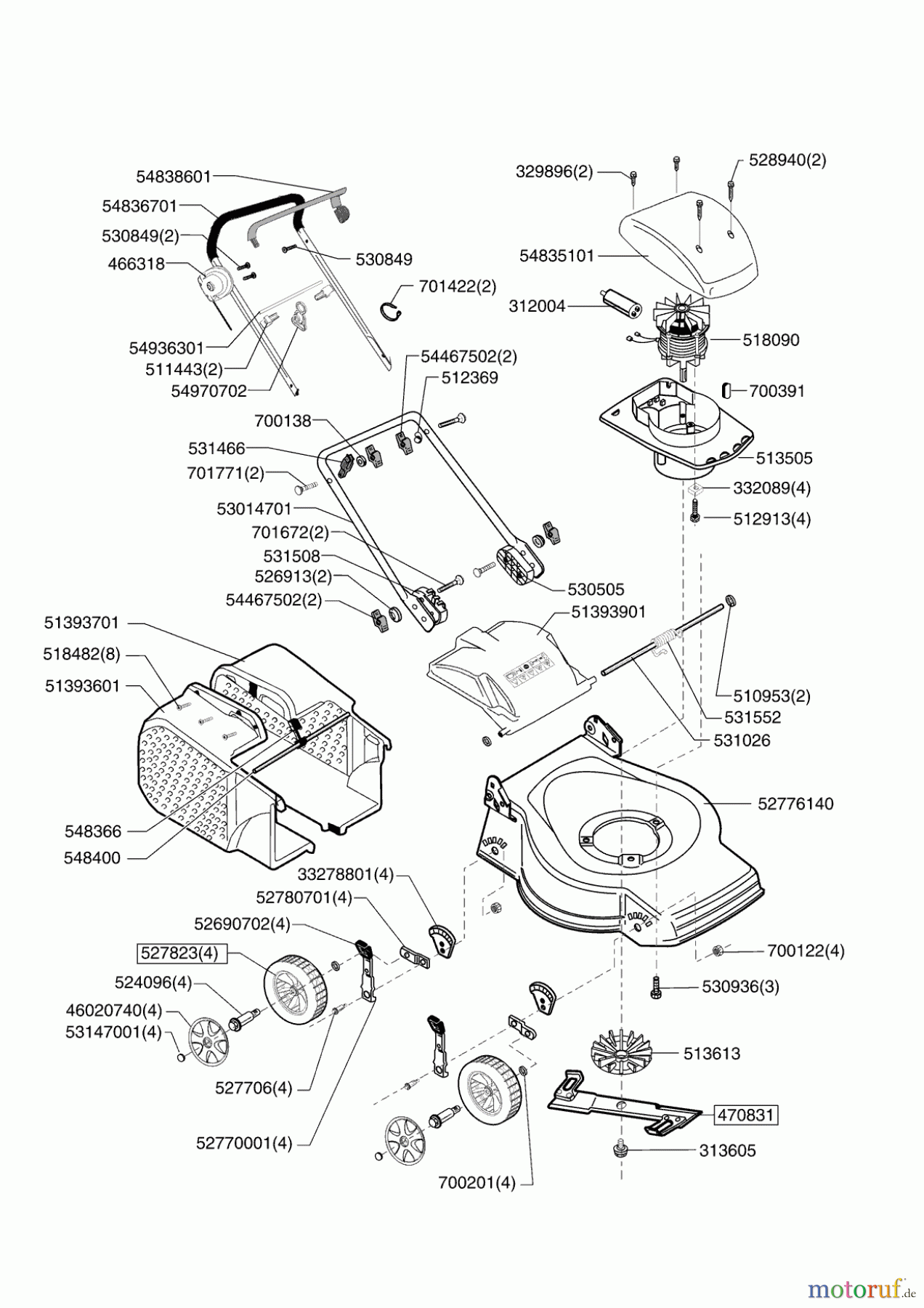 54838601
54836701
530849(2)
466318
530849
701422(2)
54936301
511443(2)
54970702
329896(2)
528940(2)
54835101
312004
518090
700391
513505
332089(4)
512913(4)
54467502(2)
512369
700138
531466
701771(2)
53014701
701672(2)
531508
526913(2)
54467502(2)
530505
51393901
51393701
518482(8)
51393601
510953(2)
531552
531026
52776140
548366
548400
33278801(4)
52780701(4)
52690702(4)
527823(4)
524096(4)
46020740(4)
53147001(4)
527706(4)
52770001(4)
700122(4)
530936(3)
513613
470831
313605
700201(4)
motoruf.de