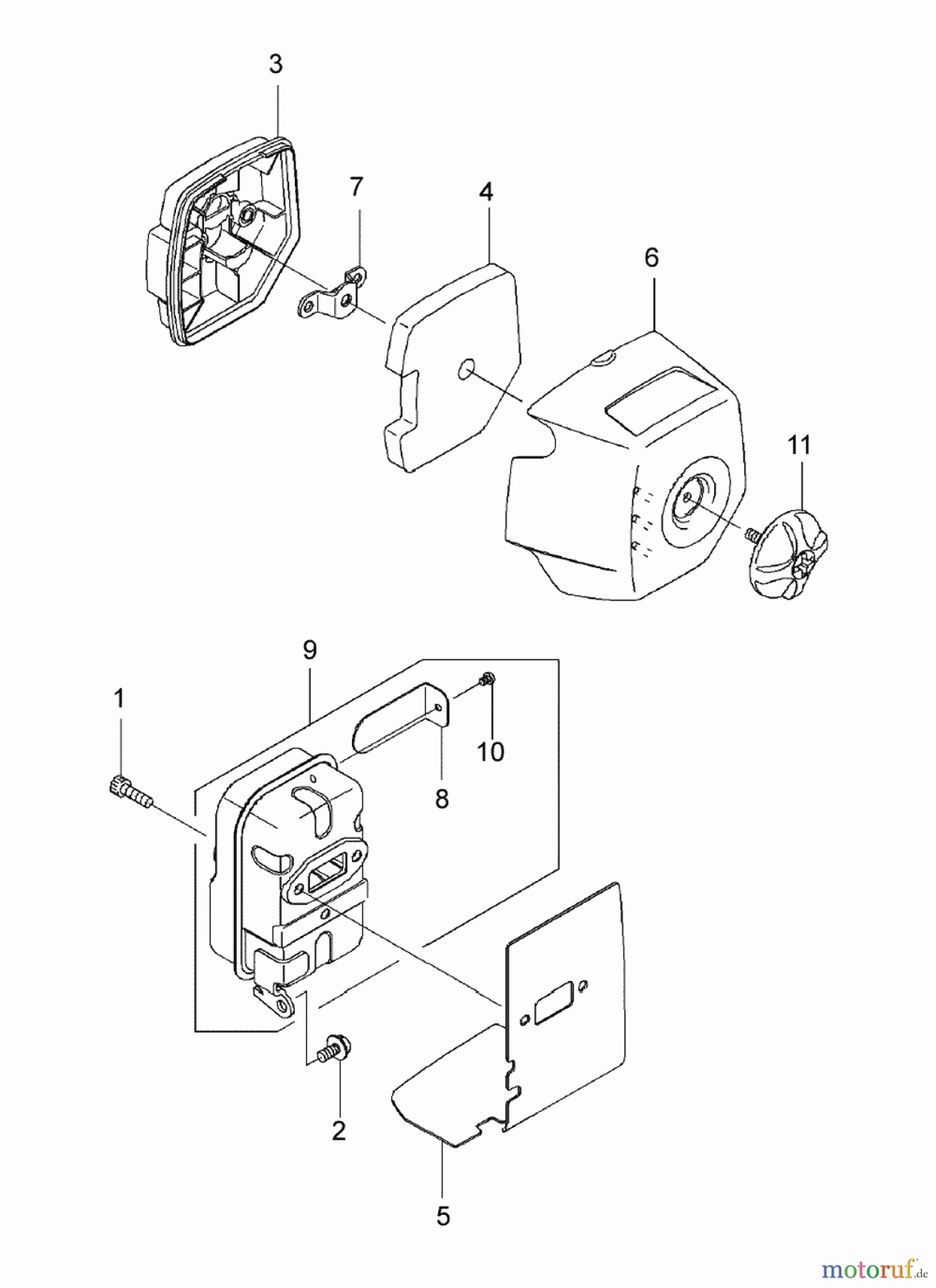 3

7

4

6

11

9

1

10

8

2

5

motoruf.de