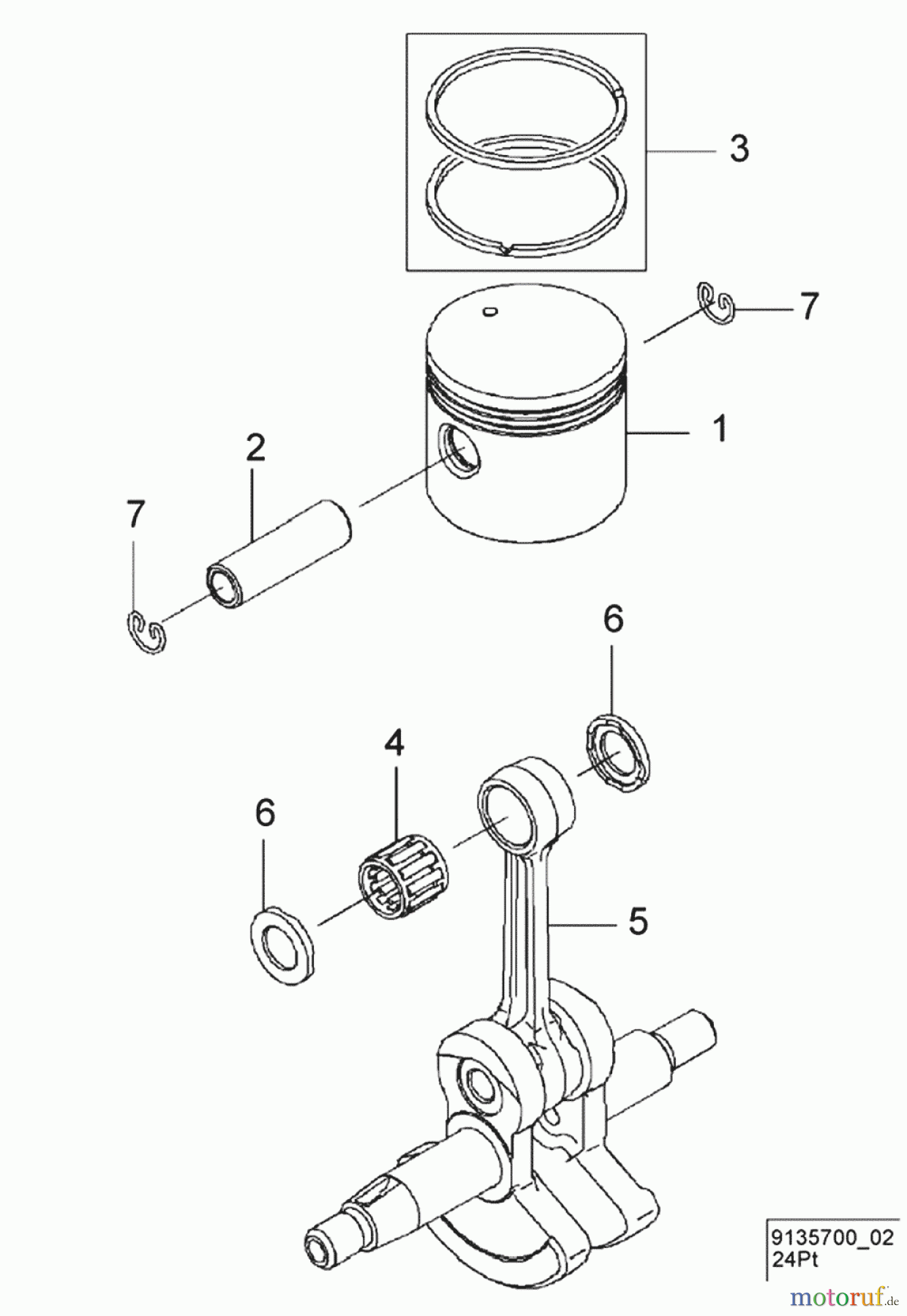 3
7
1
2
7
6
4
6
5
9135700_02
24Pt
motoruf.de