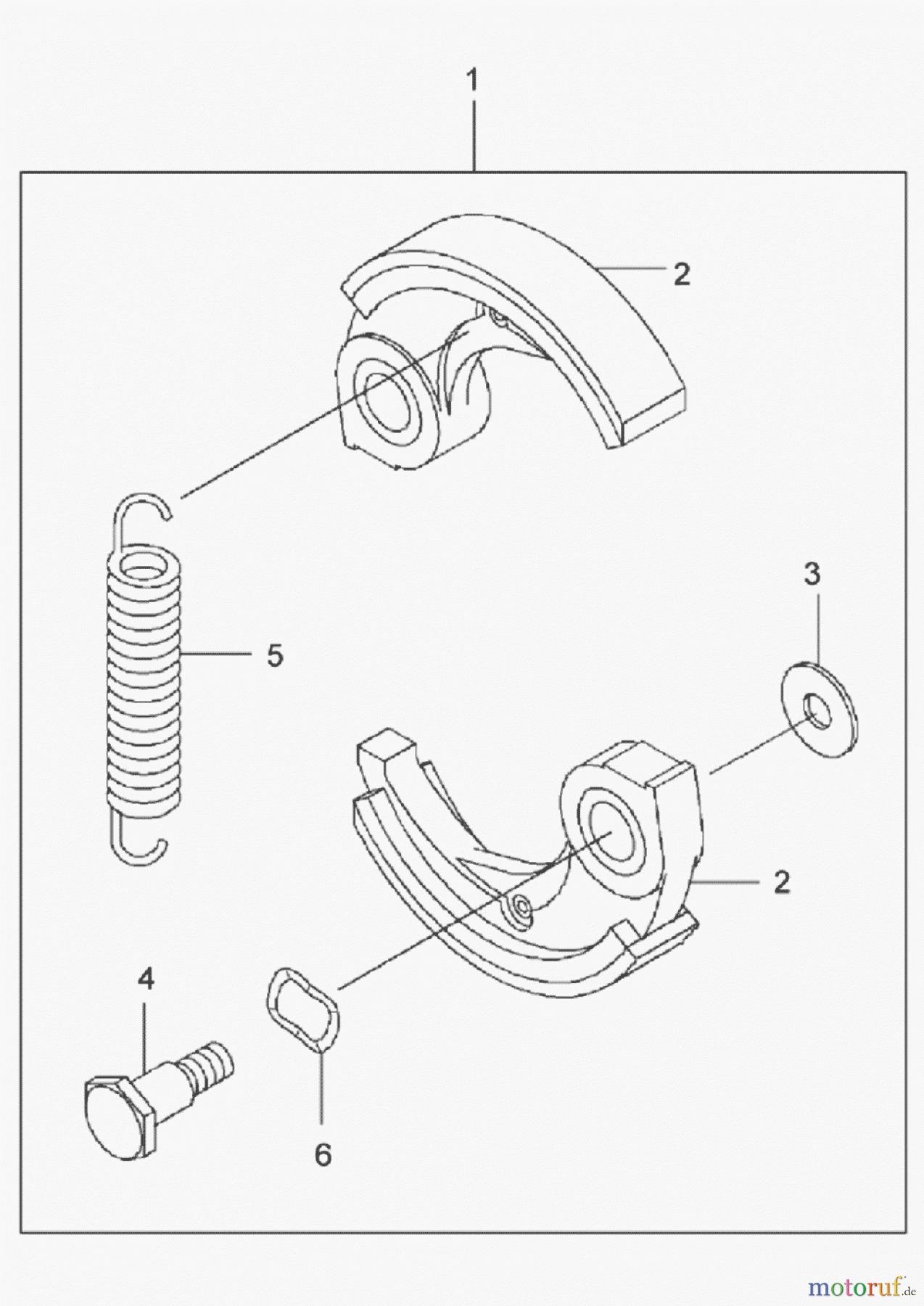 1
2
3
5
2
4
6
motoruf.de