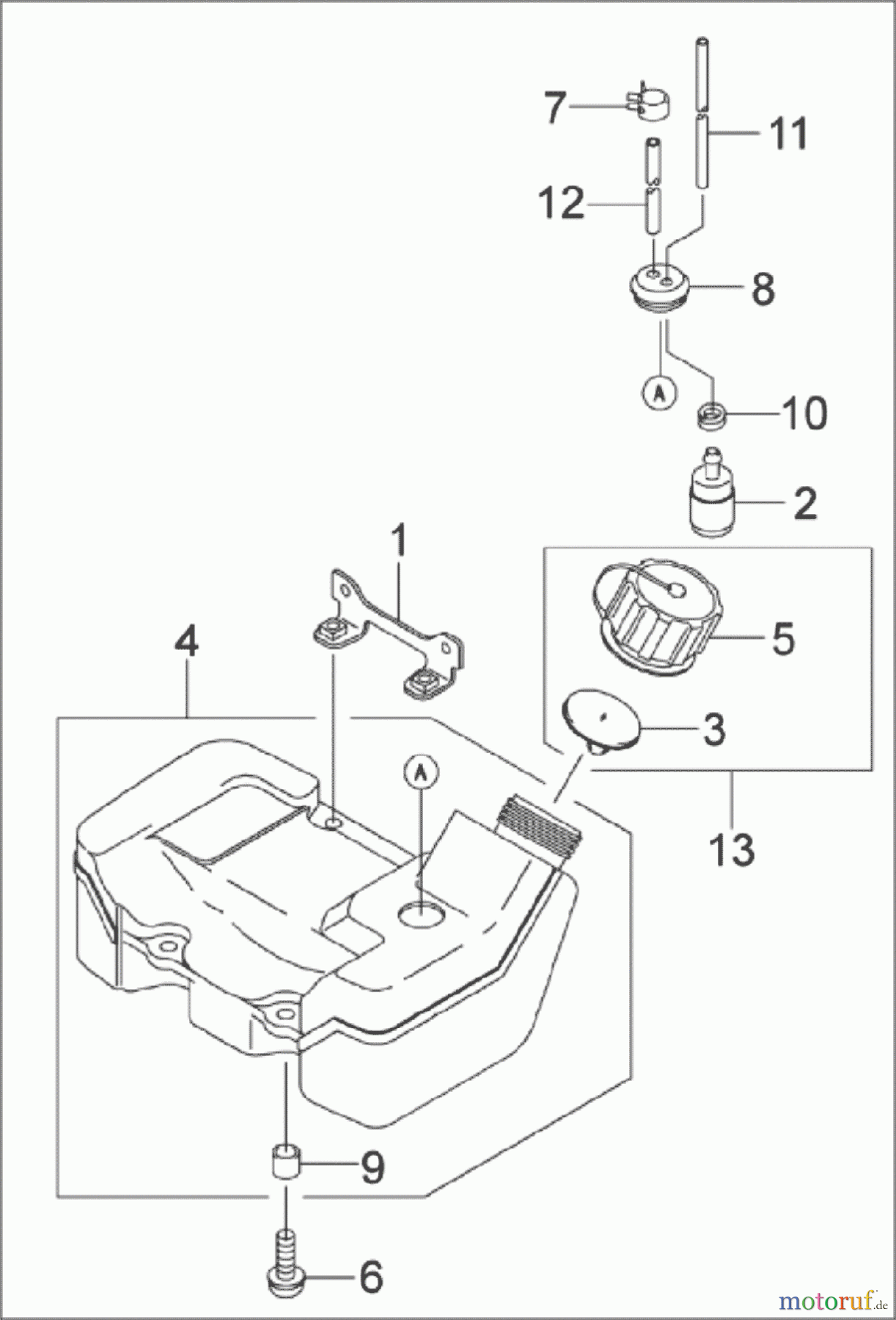 7
11
12
8
A
10
2
1
5
4
3
A
13
9
6
motoruf.de